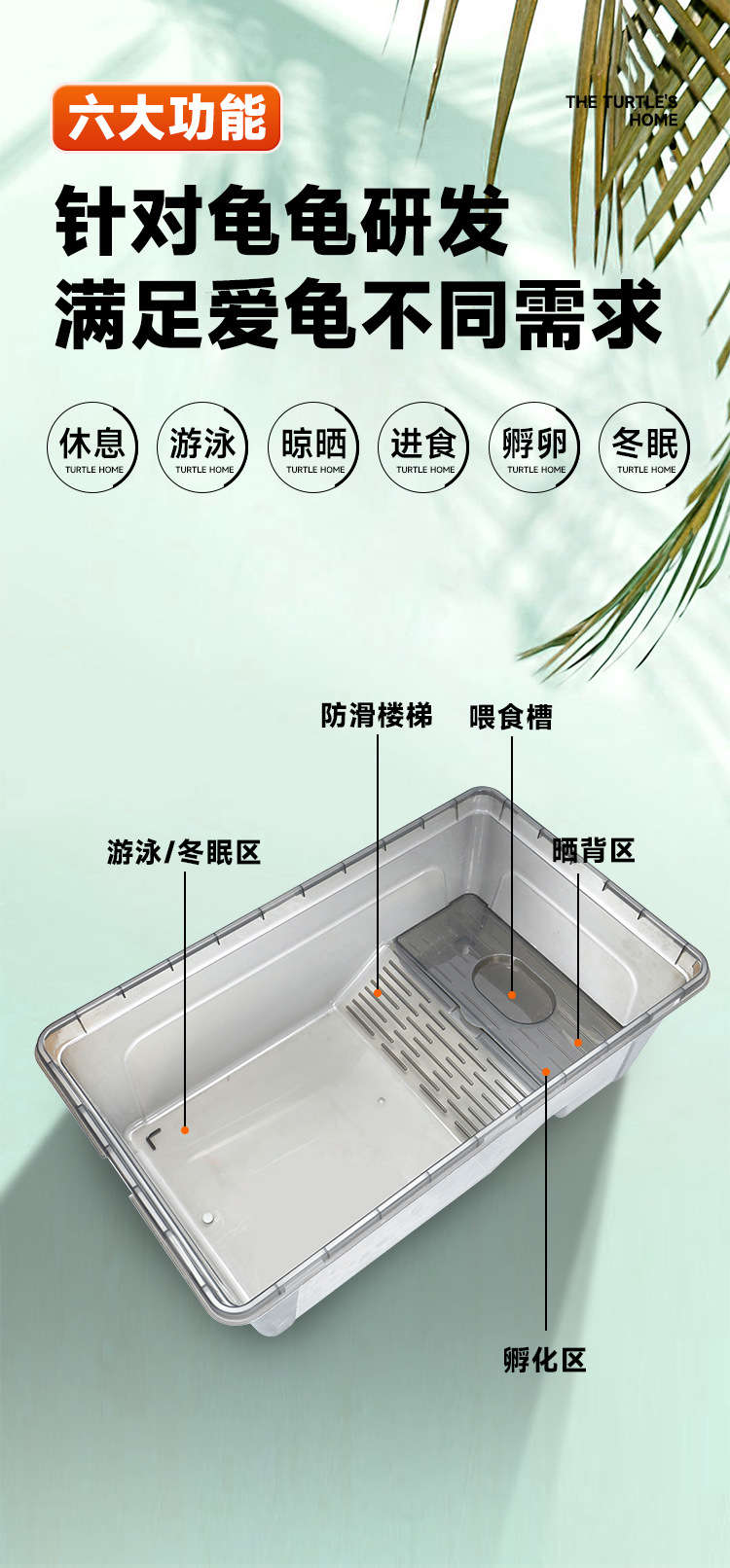 六大功能

THE TURTLE'S HOME

针对龟龟研发
满足爱龟不同需求

休息 TURTLE HOME
游泳 TURTLE HOME
晾晒 TURTLE HOME
进食 TURTLE HOME
孵卵 TURTLE HOME
冬眠 TURTLE HOME

防滑楼梯
喂食槽
游泳/冬眠区
晒背区
孵化区