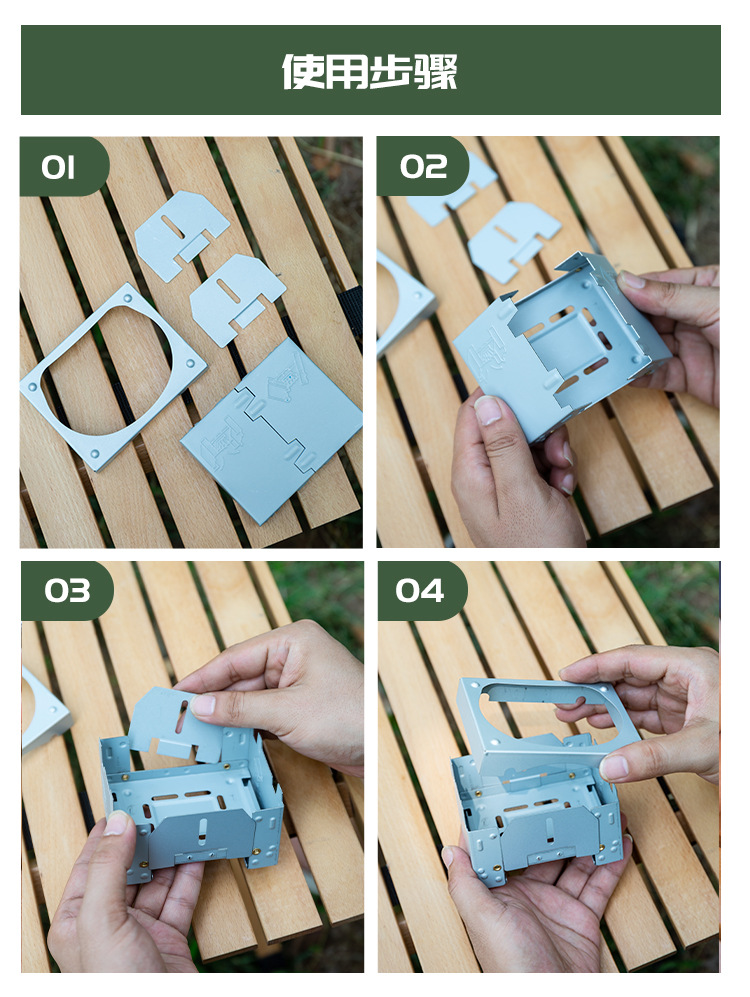 使用步骤

01

02

03

04