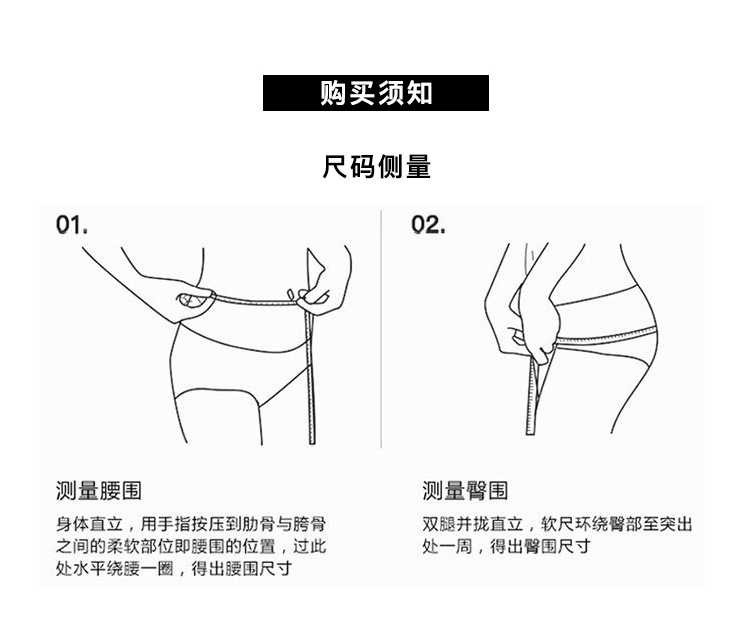 购买须知

尺码侧量

01.

测量腰围

身体直立，用手指按压到肋骨与胯骨之间的柔软部位即腰围的位置，过此处水平绕腰一圈，得出腰围尺寸

02.

测量臀围

双腿并拢直立，软尺环绕臀部至突出处一周，得出臀围尺寸