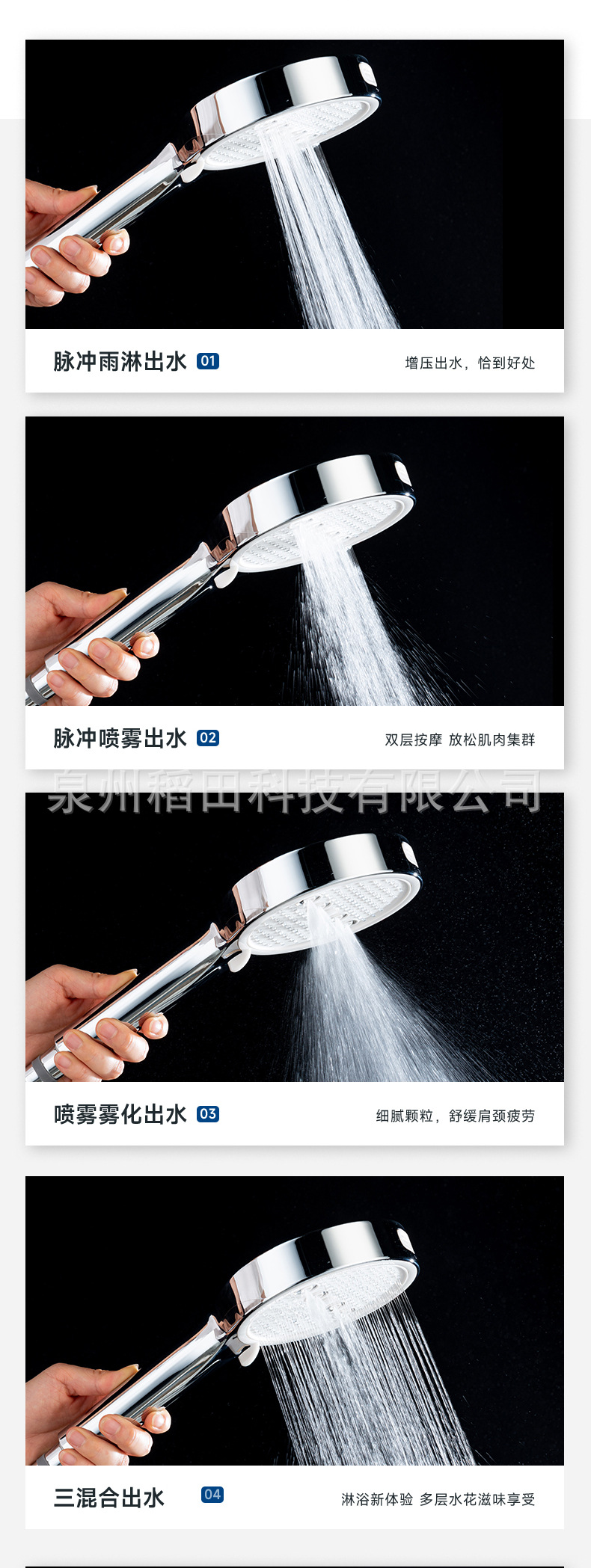 脉冲雨淋出水 01

增压出水，恰到好处

脉冲喷雾出水 02

双层按摩 放松肌肉集群

泉州稻田科技有限公司

喷雾雾化出水 03

细腻颗粒，舒缓肩颈疲劳

三混合出水 04

淋浴新体验 多层水花滋味享受