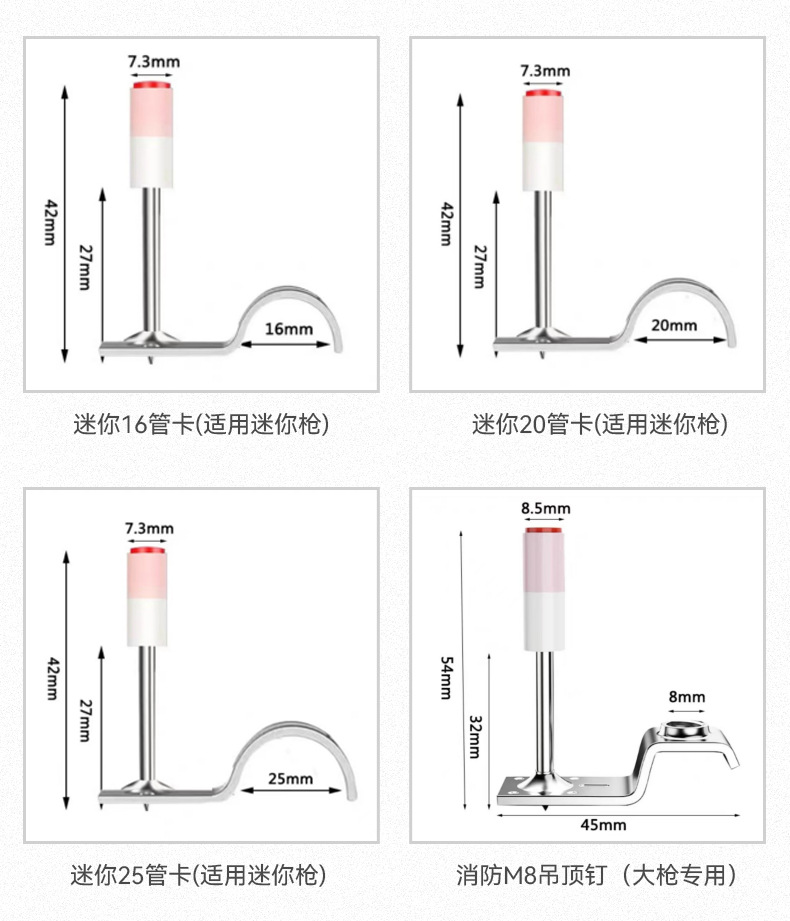 7.3mm
42mm
27mm
16mm

迷你16管卡(适用迷你枪)

7.3mm
42mm
27mm
20mm

迷你20管卡(适用迷你枪)

7.3mm
42mm
27mm
25mm

迷你25管卡(适用迷你枪)

8.5mm
54mm
32mm
8mm
45mm

消防M8吊顶钉（大枪专用）