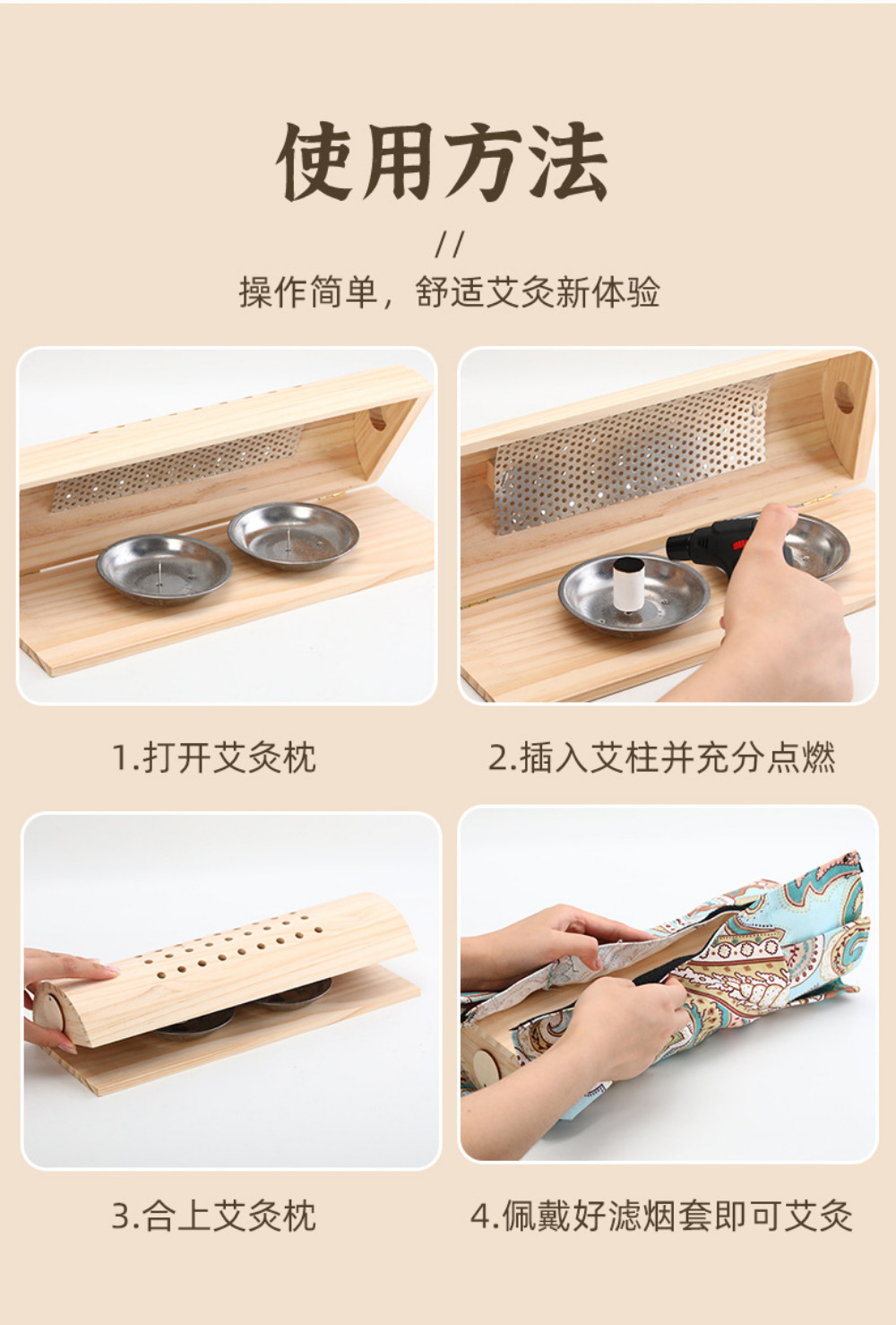 使用方法

//

操作简单，舒适艾灸新体验

1.打开艾灸枕

2.插入艾柱并充分点燃

3.合上艾灸枕

4.佩戴好滤烟套即可艾灸