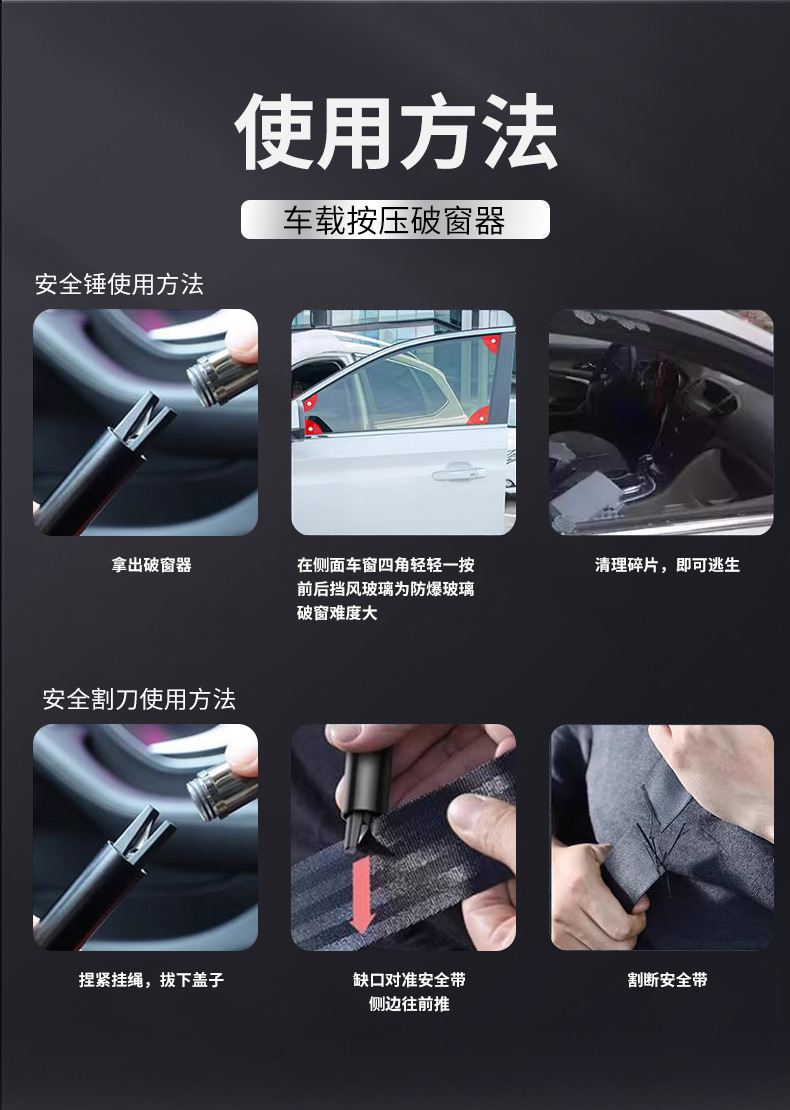 使用方法

车载按压破窗器

安全锤使用方法

拿出破窗器

在侧面车窗四角轻轻一按
前后挡风玻璃为防爆玻璃
破窗难度大

清理碎片，即可逃生

安全割刀使用方法

捏紧挂绳，拔下盖子

缺口对准安全带
侧边往前推

割断安全带