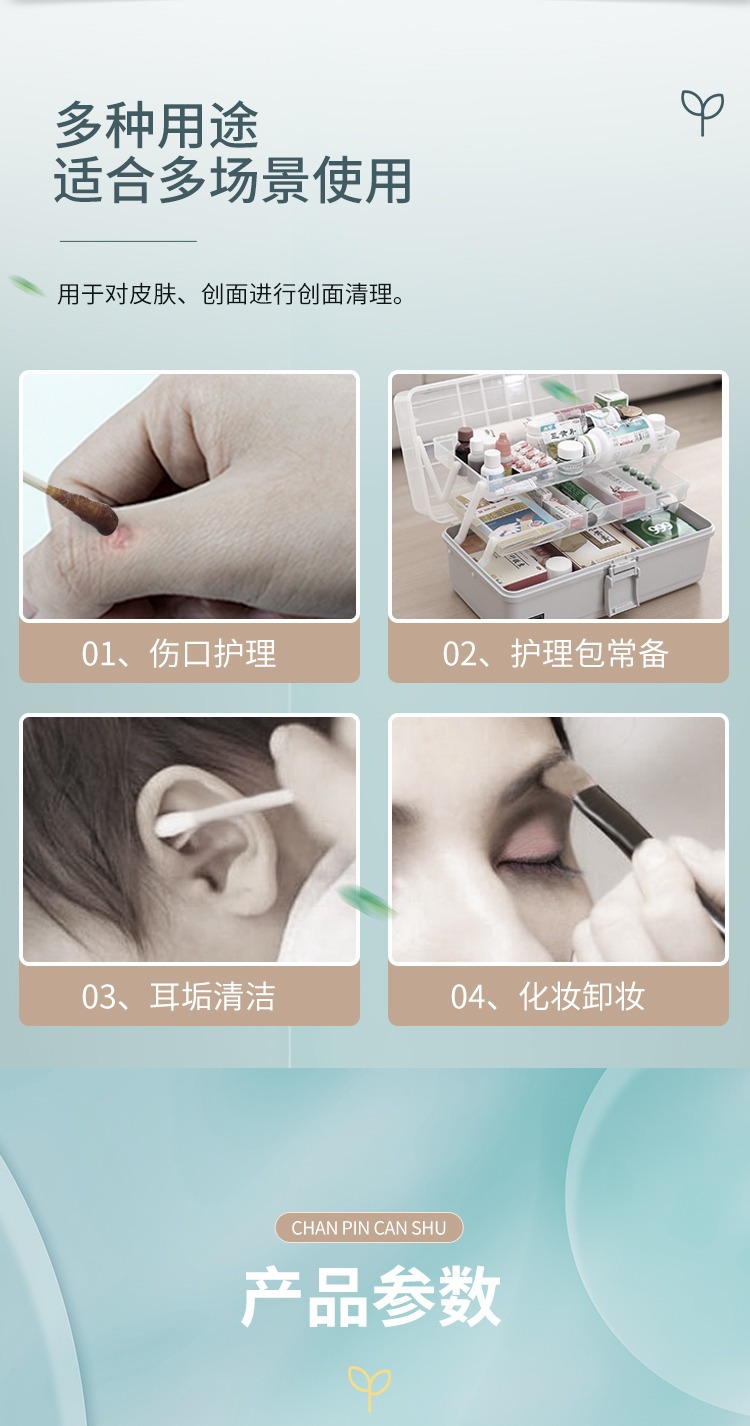 多种用途
适合多场景使用

用于对皮肤、创面进行创面清理。

01、伤口护理

02、护理包常备

03、耳垢清洁

04、化妆卸妆

CHAN PIN CAN SHU

产品参数