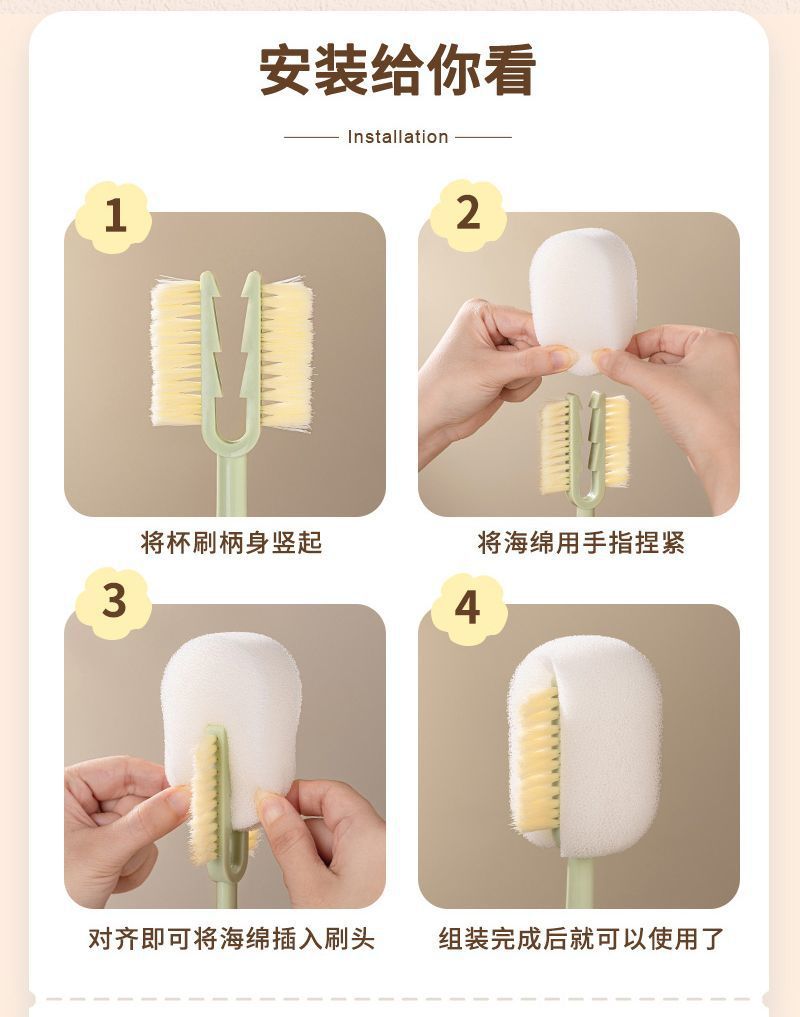 安装给你看

Installation

1

将杯刷柄身竖起

2

将海绵用手指捏紧

3

对齐即可将海绵插入刷头

4

组装完成后就可以使用了