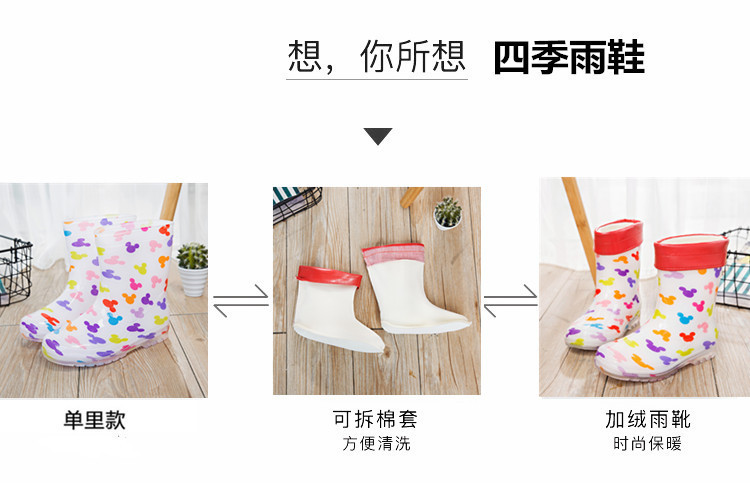 想，你所想 四季雨鞋

单里款

可拆棉套
方便清洗

加绒雨靴
时尚保暖