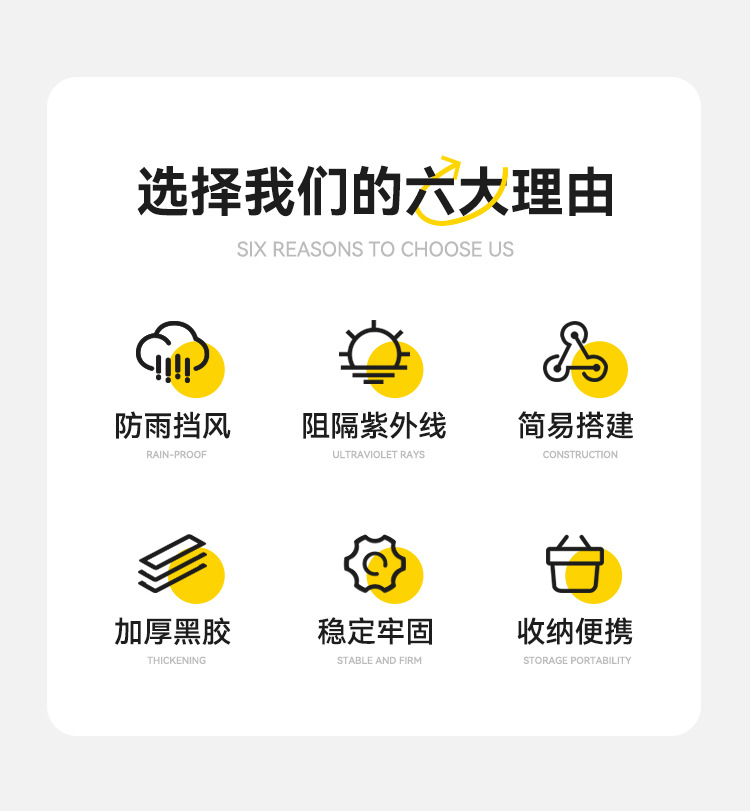 选择我们的六大理由

SIX REASONS TO CHOOSE US

防雨挡风
RAIN-PROOF

阻隔紫外线
ULTRAVIOLET RAYS

简易搭建
CONSTRUCTION

加厚黑胶
THICKENING

稳定牢固
STABLE AND FIRM

收纳便携
STORAGE PORTABILITY