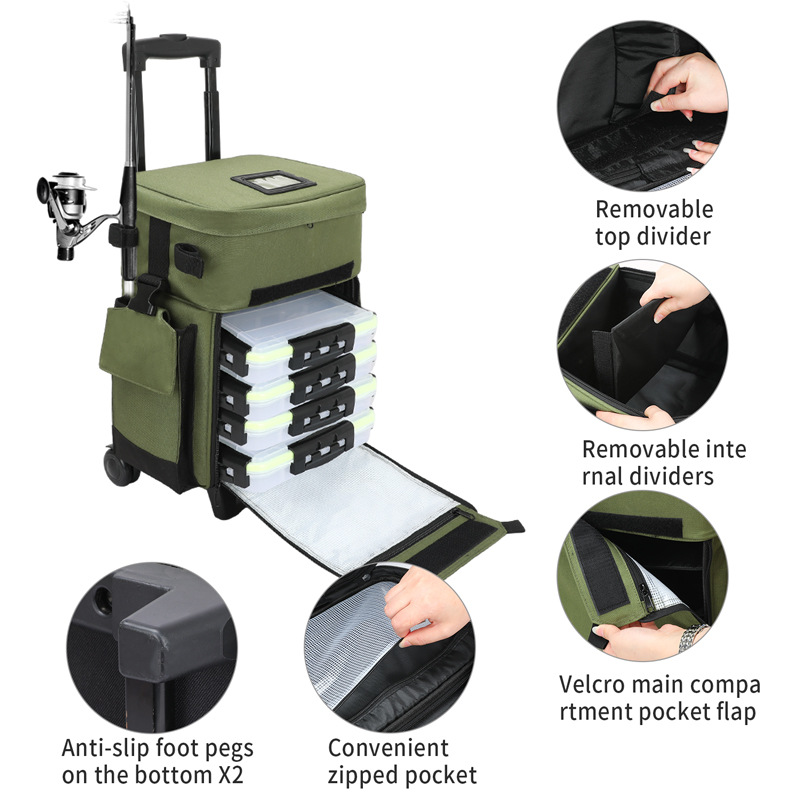 Removable top divider

Removable inte rnal dividers

Velcro main compa rtment pocket flap

Anti-slip foot pegs on the bottom X2

Convenient zipped pocket