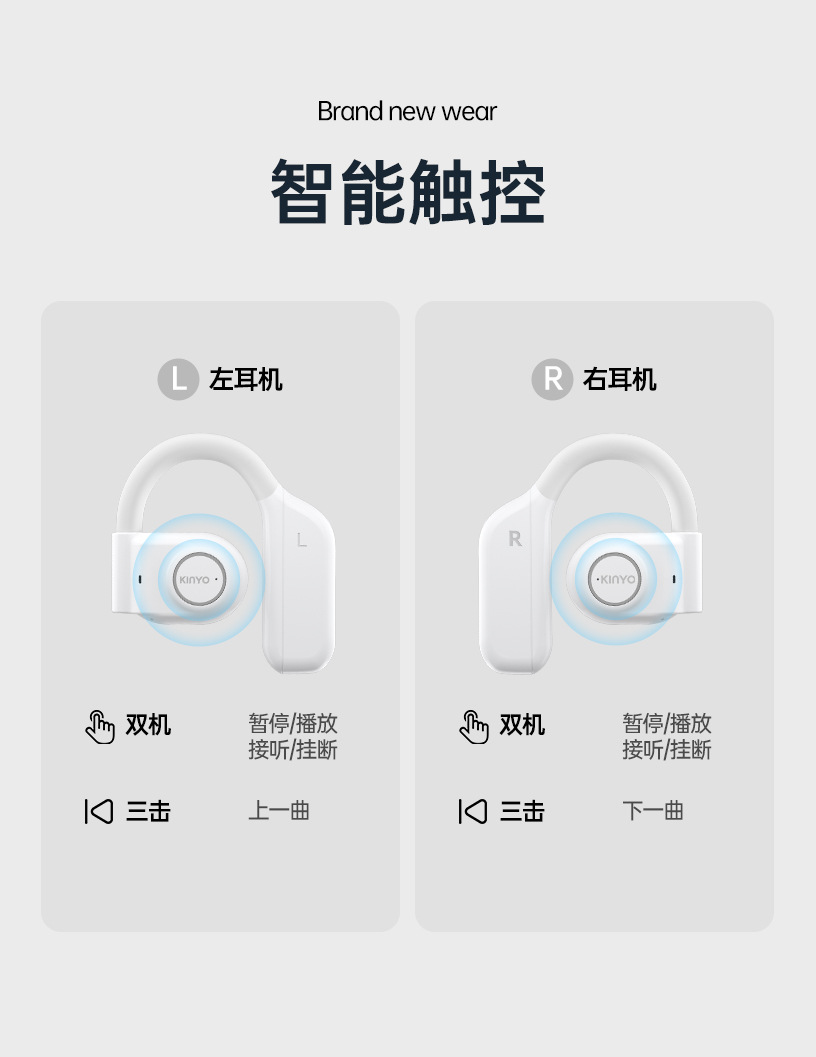 Brand new wear

智能触控

L 左耳机

L

KINYO

双机

暂停/播放
接听/挂断

三击

上一曲

R 右耳机

R

KINYO

双机

暂停/播放
接听/挂断

三击

下一曲