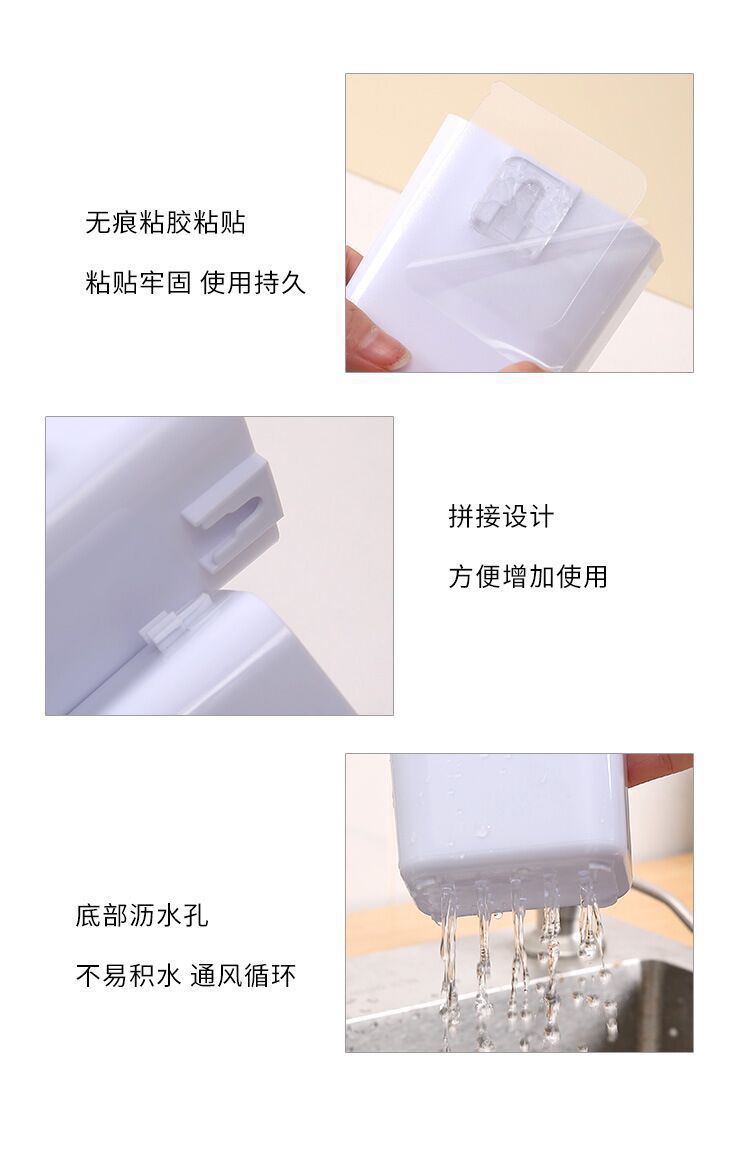 无痕粘胶粘贴

粘贴牢固 使用持久

拼接设计

方便增加使用

底部沥水孔

不易积水 通风循环