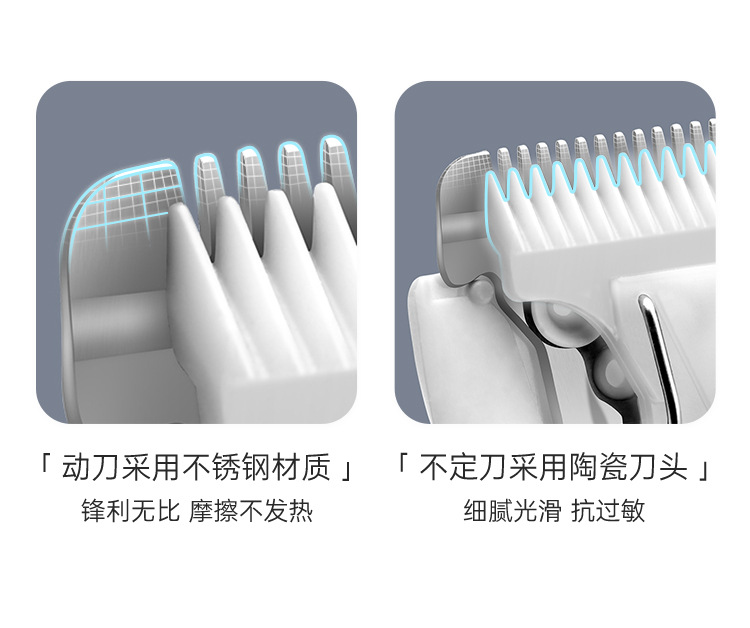 「 动刀采用不锈钢材质 」
锋利无比 摩擦不发热

「 不定刀采用陶瓷刀头 」
细腻光滑 抗过敏