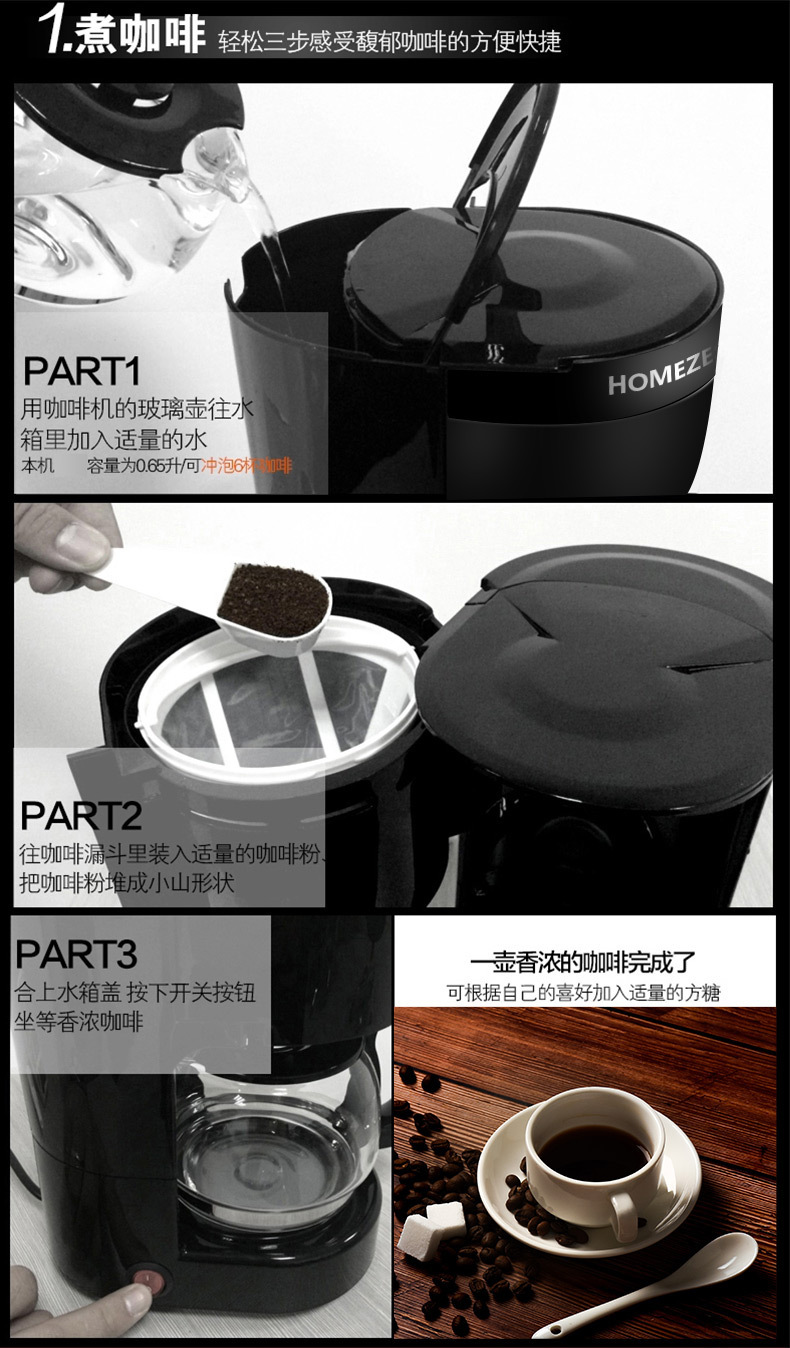 1.煮咖啡 轻松三步感受馥郁咖啡的方便快捷

HOMEZE

PART1
用咖啡机的玻璃壶往水箱里加入适量的水
本机 容量为0.65升/可冲泡6杯咖啡

PART2
往咖啡漏斗里装入适量的咖啡粉、把咖啡粉堆成小山形状

PART3
合上水箱盖 按下开关按钮 坐等香浓咖啡

一壶香浓的咖啡完成了
可根据自己的喜好加入适量的方糖