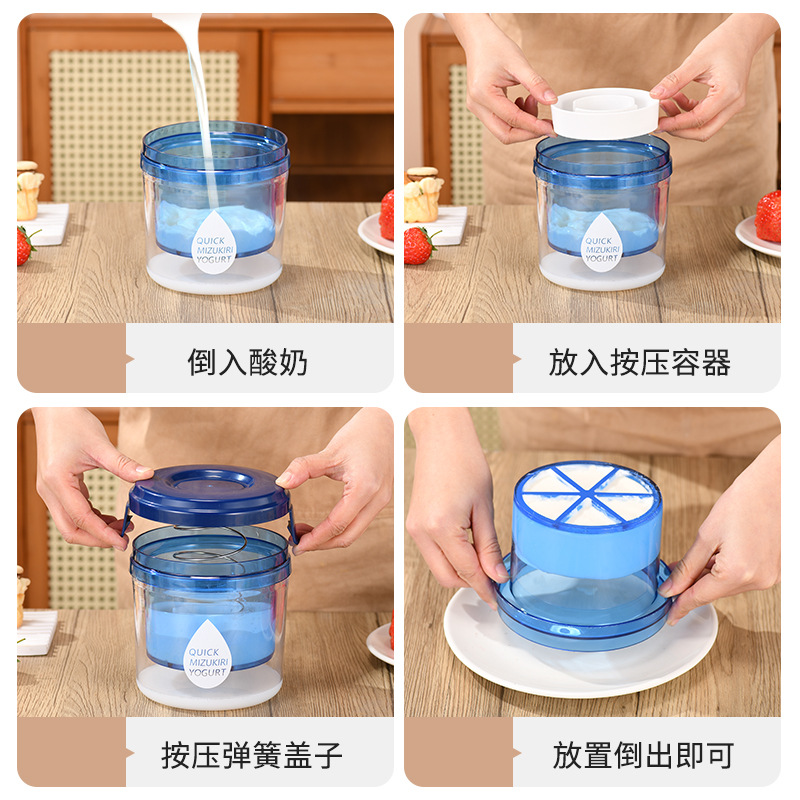 QUICK MIZUKIRI YOGURT

倒入酸奶

QUICK MIZUKIRI YOGURT

放入按压容器

QUICK MIZUKIRI YOGURT

按压弹簧盖子

放置倒出即可