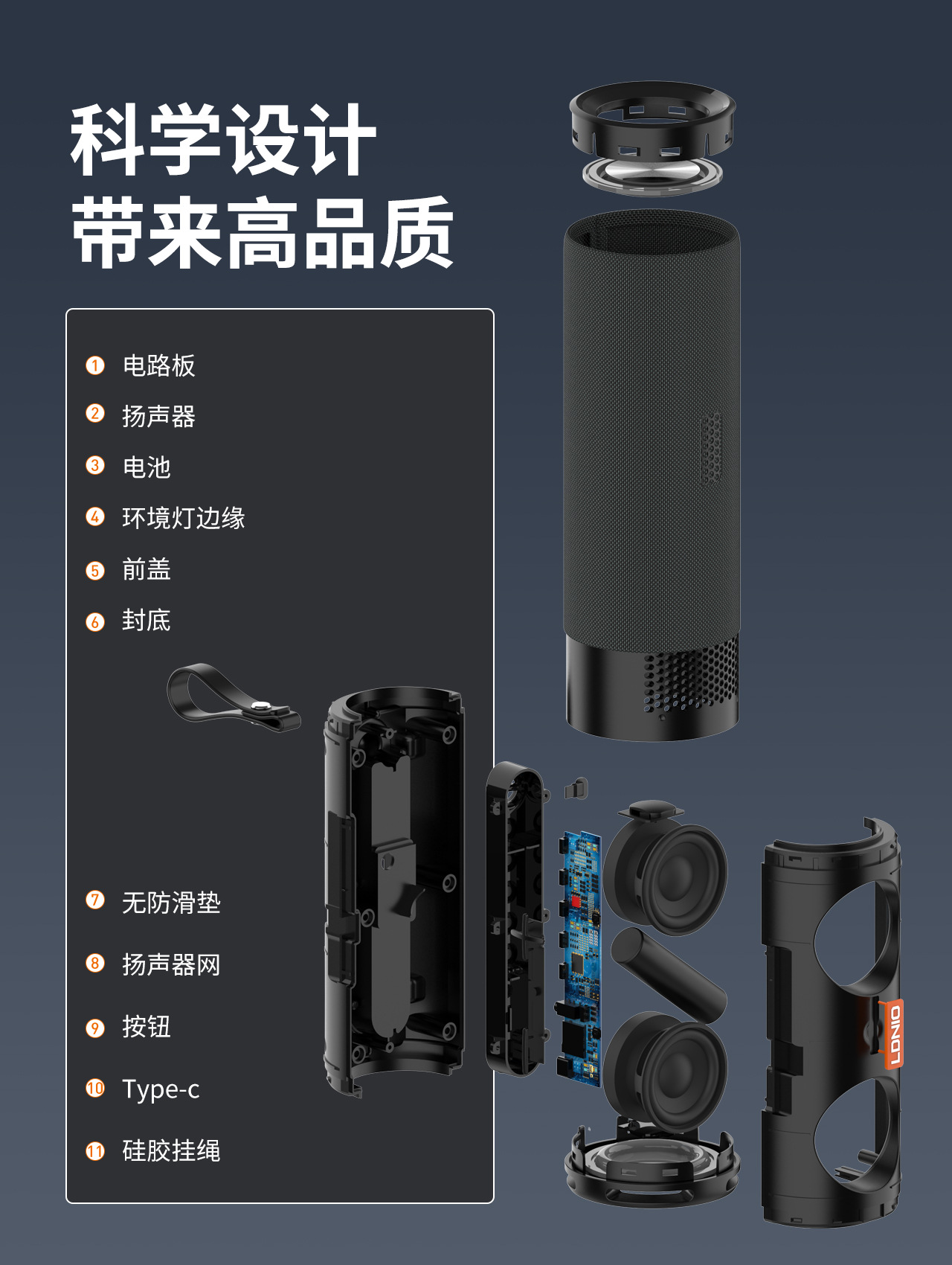 科学设计
带来高品质

1 电路板
2 扬声器
3 电池
4 环境灯边缘
5 前盖
6 封底
7 无防滑垫
8 扬声器网
9 按钮
10 Type-c
11 硅胶挂绳

LDNIO