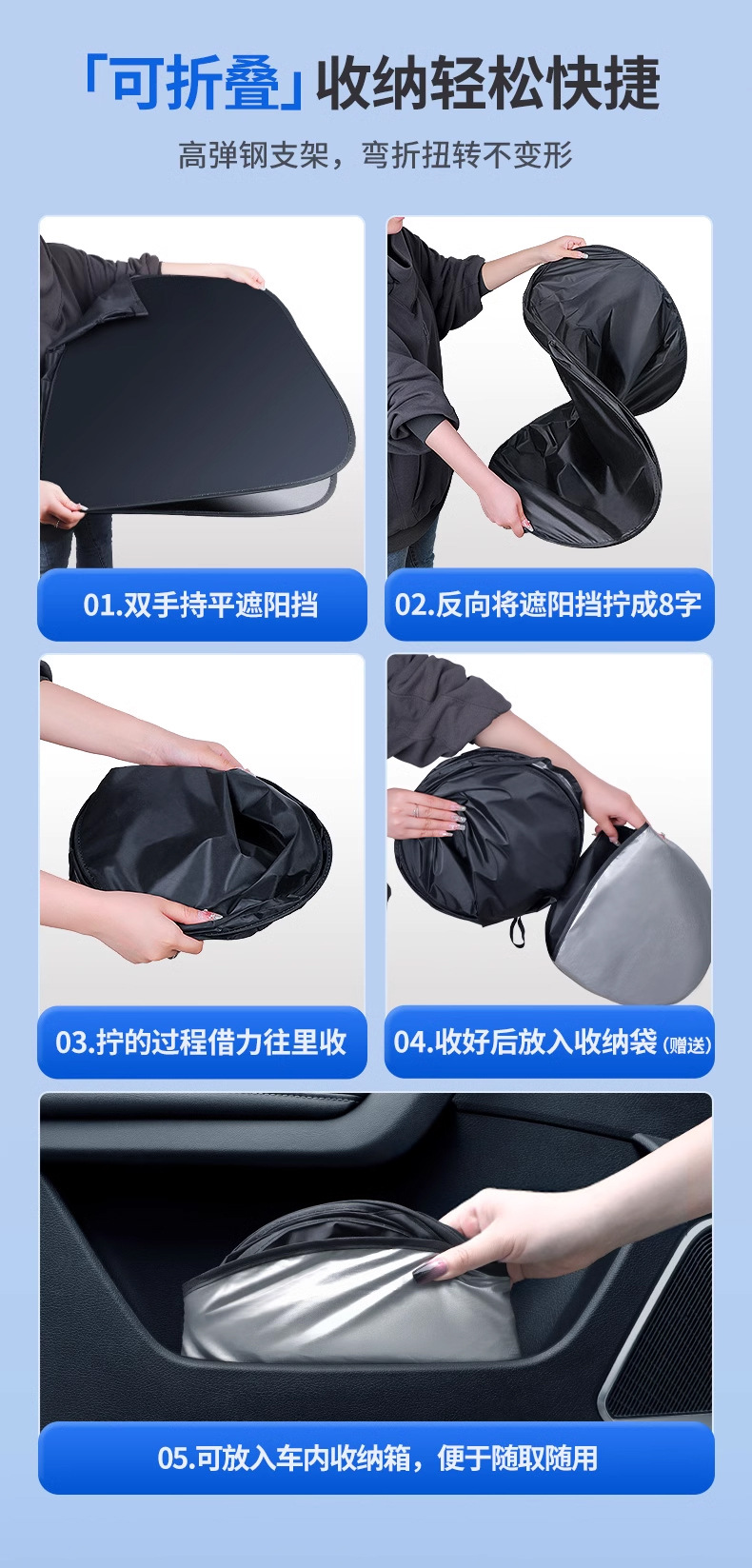 「可折叠」收纳轻松快捷

高弹钢支架，弯折扭转不变形

01.双手持平遮阳挡

02.反向将遮阳挡拧成8字

03.拧的过程借力往里收

04.收好后放入收纳袋 (赠送)

05.可放入车内收纳箱，便于随取随用