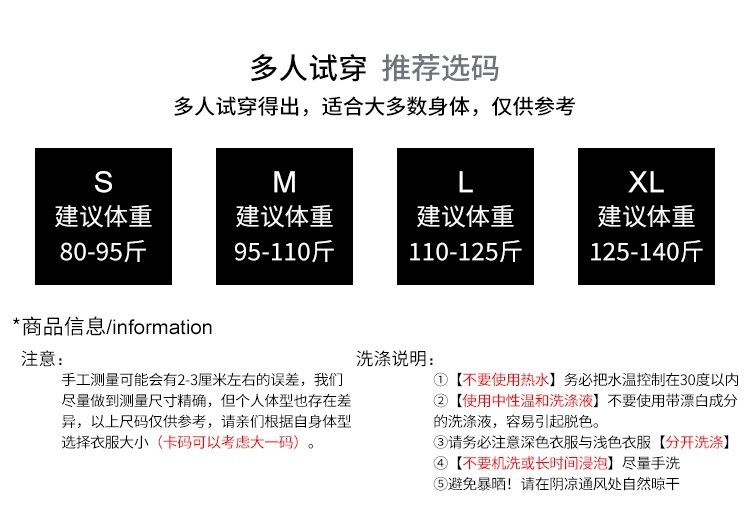 多人试穿 推荐选码

多人试穿得出，适合大多数身体，仅供参考

S
建议体重
80-95斤

M
建议体重
95-110斤

L
建议体重
110-125斤

XL
建议体重
125-140斤

*商品信息/information

注意：

手工测量可能会有2-3厘米左右的误差，我们尽量做到测量尺寸精确，但个人体型也存在差异，以上尺码仅供参考，请亲们根据自身体型选择衣服大小（卡码可以考虑大一码）。

洗涤说明：

①【不要使用热水】务必把水温控制在30度以内
②【使用中性温和洗涤液】不要使用带漂白成分的洗涤液，容易引起脱色。
③请务必注意深色衣服与浅色衣服【分开洗涤】
④【不要机洗或长时间浸泡】尽量手洗
⑤避免暴晒！请在阴凉通风处自然晾干