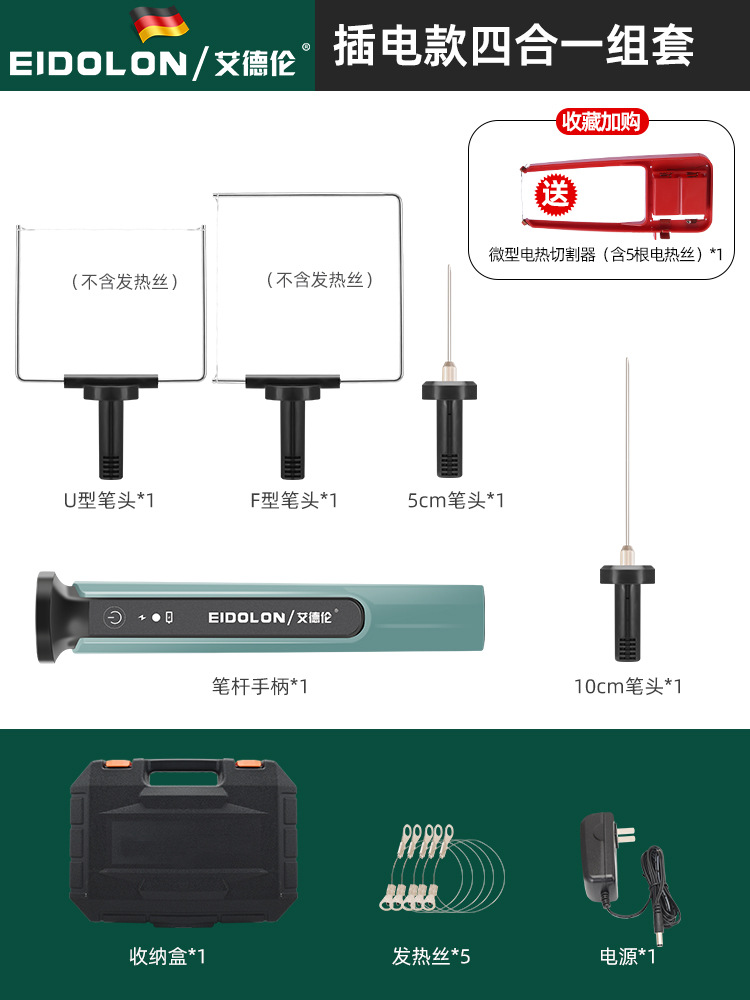 EIDOLON/艾德伦®

插电款四合一组套

收藏加购

送

微型电热切割器（含5根电热丝）*1

（不含发热丝）

（不含发热丝）

U型笔头*1

F型笔头*1

5cm笔头*1

EIDOLON/艾德伦®

笔杆手柄*1

10cm笔头*1

收纳盒*1

发热丝*5

电源*1