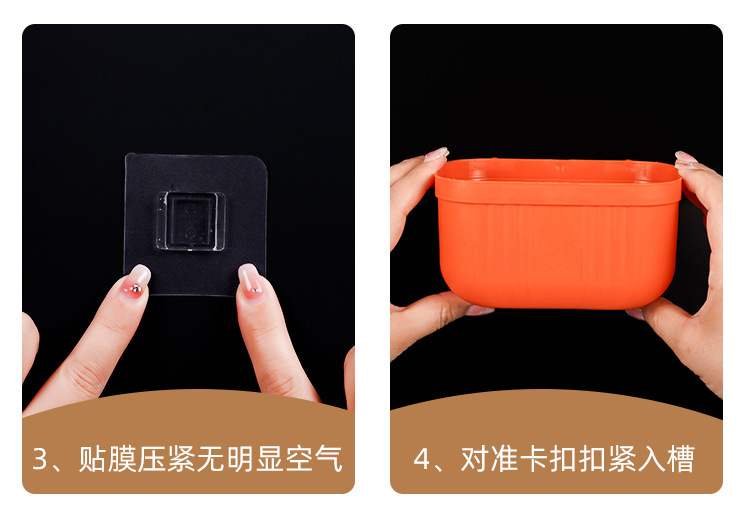 3、贴膜压紧无明显空气

4、对准卡扣扣紧入槽