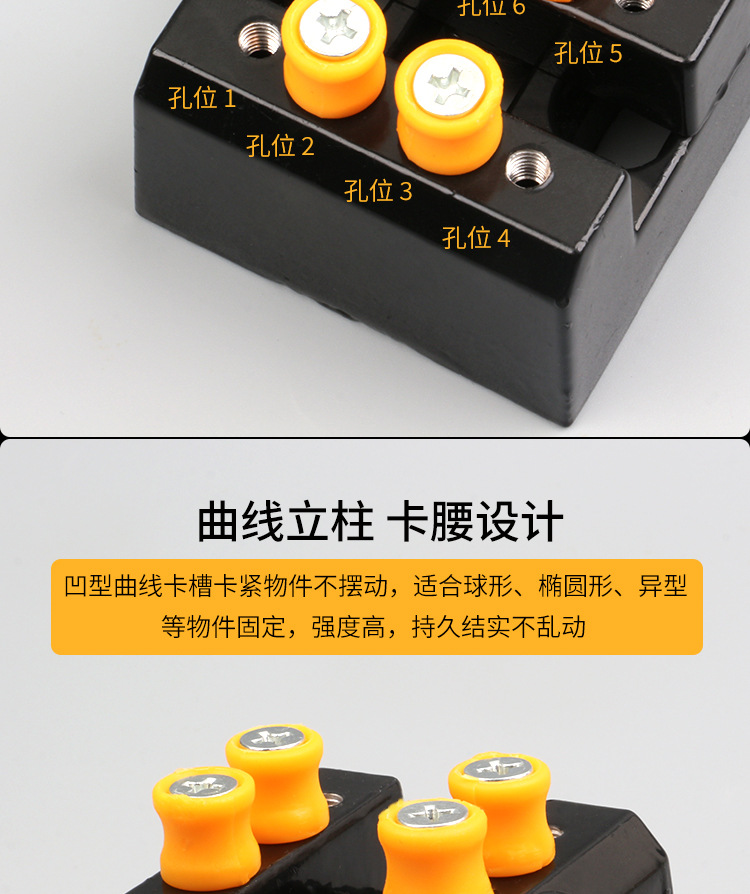 孔位 6
孔位 5
孔位 1
孔位 2
孔位 3
孔位 4

曲线立柱 卡腰设计

凹型曲线卡槽卡紧物件不摆动，适合球形、椭圆形、异型等物件固定，强度高，持久结实不乱动