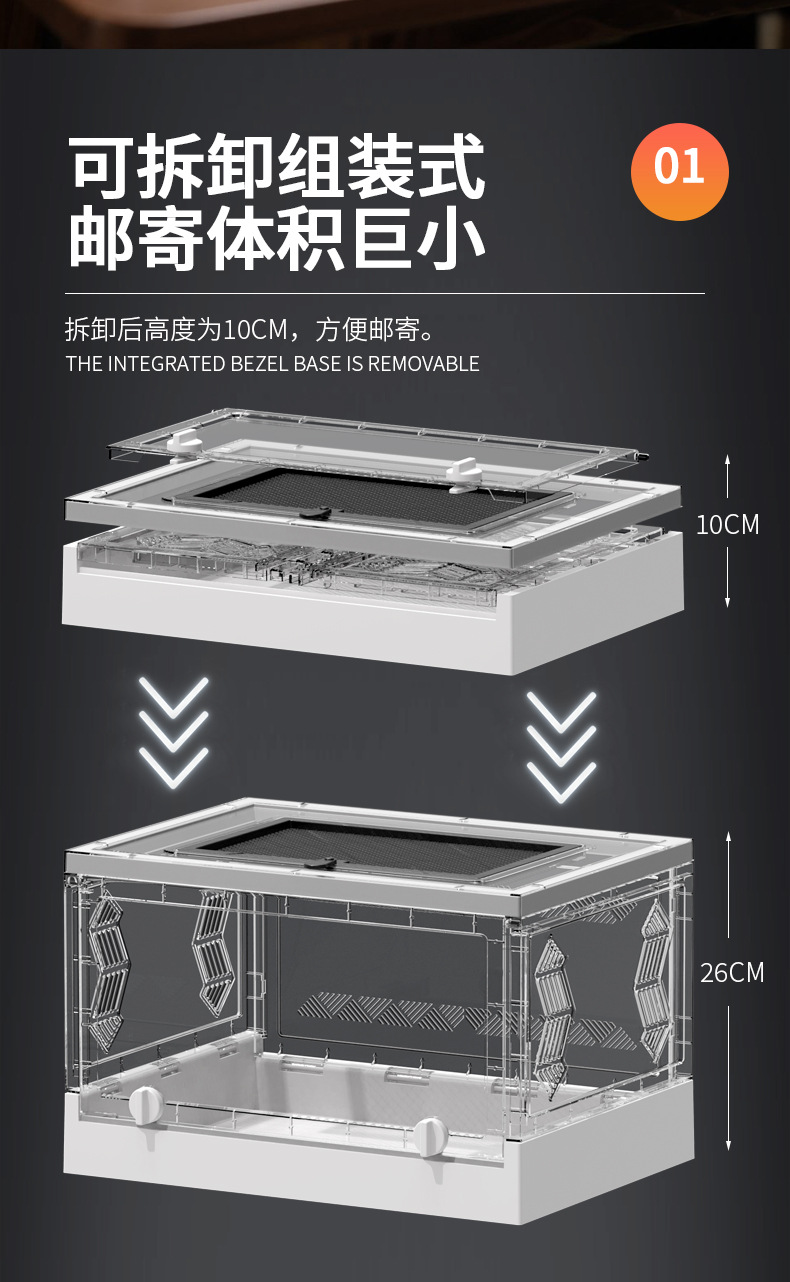 可拆卸组装式
邮寄体积巨小

01

拆卸后高度为10CM，方便邮寄。
THE INTEGRATED BEZEL BASE IS REMOVABLE

10CM

26CM