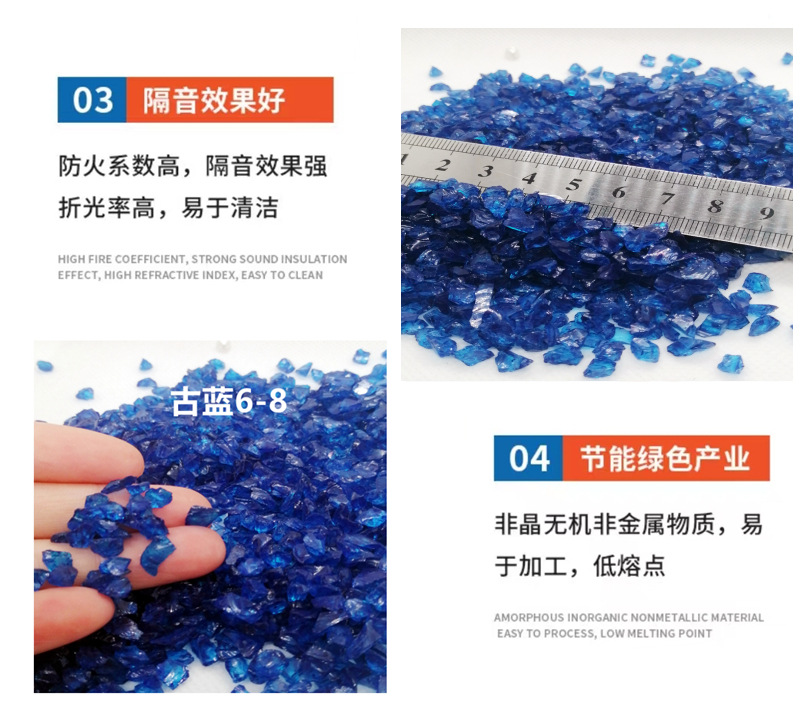 03 隔音效果好

防火系数高，隔音效果强
折光率高，易于清洁

HIGH FIRE COEFFICIENT, STRONG SOUND INSULATION EFFECT, HIGH REFRACTIVE INDEX, EASY TO CLEAN

1 2 3 4 5 6 7 8 9

古蓝6-8

04 节能绿色产业

非晶无机非金属物质，易于加工，低熔点

AMORPHOUS INORGANIC NONMETALLIC MATERIAL EASY TO PROCESS, LOW MELTING POINT