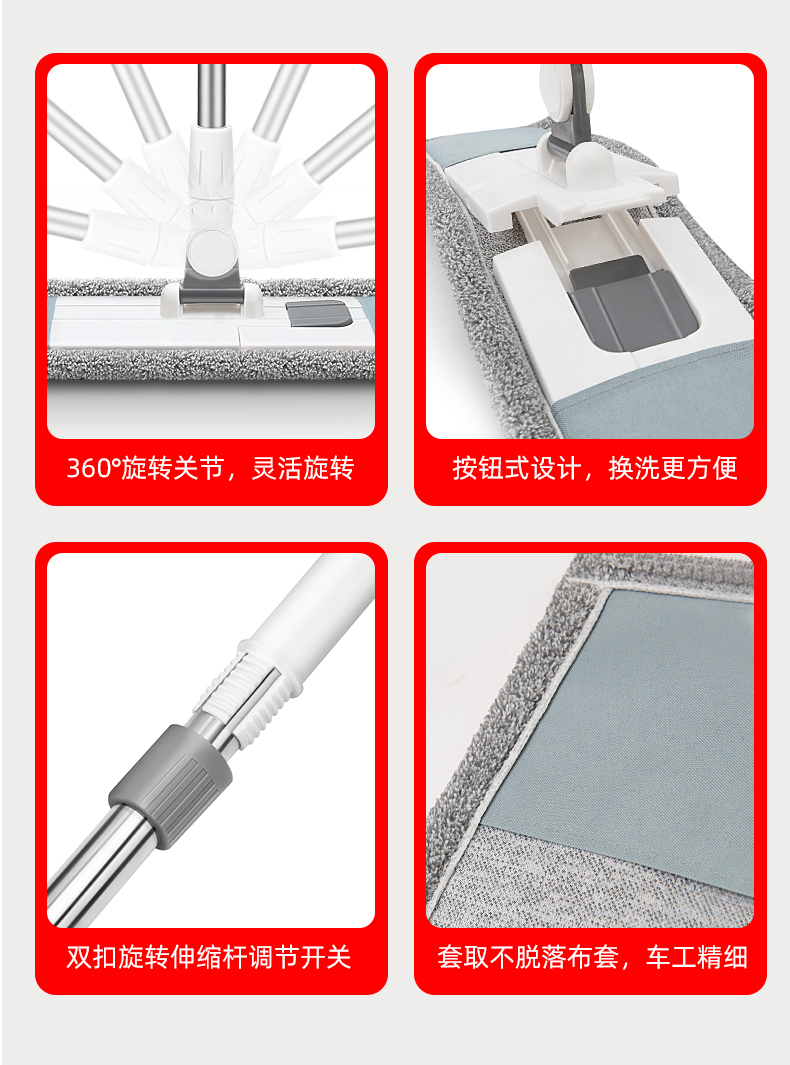 360°旋转关节，灵活旋转

按钮式设计，换洗更方便

双扣旋转伸缩杆调节开关

套取不脱落布套，车工精细