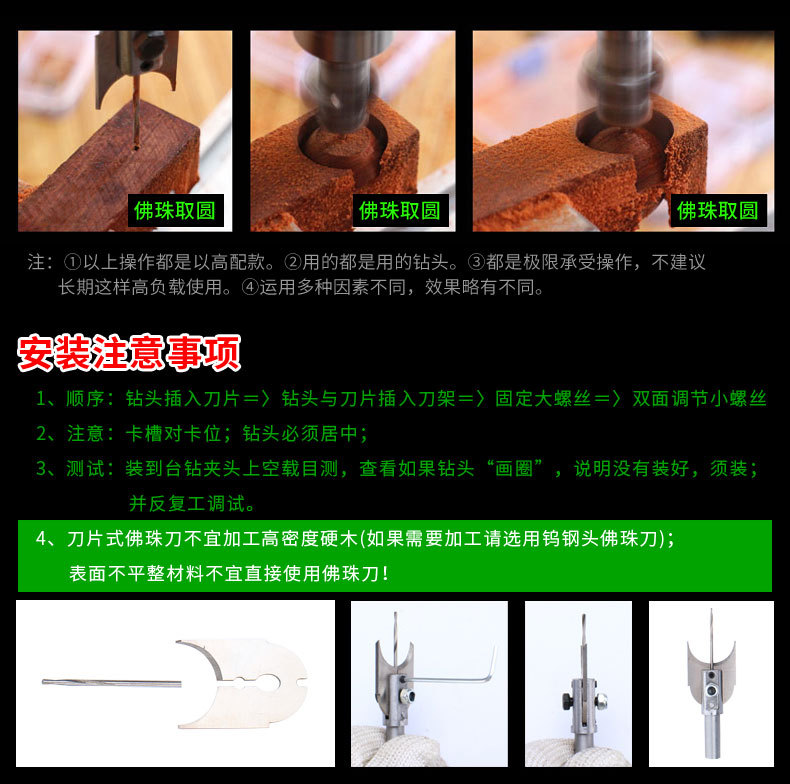 佛珠取圆

佛珠取圆

佛珠取圆

注：①以上操作都是以高配款。②用的都是用的钻头。③都是极限承受操作，不建议长期这样高负载使用。④运用多种因素不同，效果略有不同。

安装注意事项

1、顺序：钻头插入刀片＝〉钻头与刀片插入刀架＝〉固定大螺丝＝〉双面调节小螺丝

2、注意：卡槽对卡位；钻头必须居中；

3、测试：装到台钻夹头上空载目测，查看如果钻头“画圈”，说明没有装好，须装；并反复工调试。

4、刀片式佛珠刀不宜加工高密度硬木(如果需要加工请选用钨钢头佛珠刀)；表面不平整材料不宜直接使用佛珠刀！