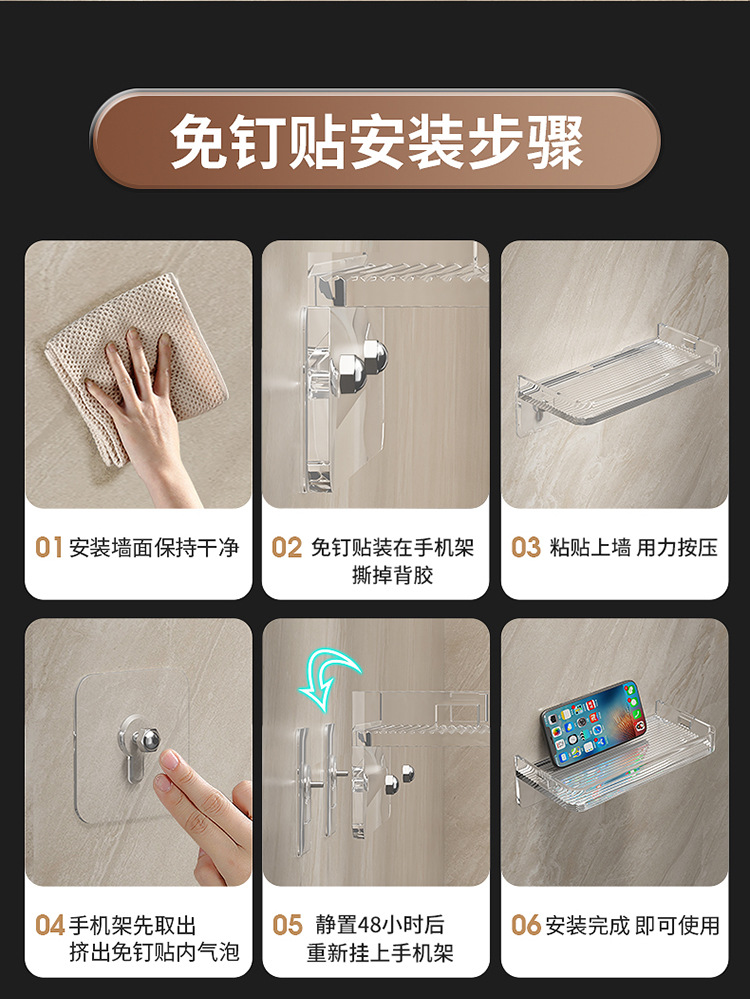 免钉贴安装步骤

01 安装墙面保持干净

02 免钉贴装在手机架
撕掉背胶

03 粘贴上墙 用力按压

04 手机架先取出
挤出免钉贴内气泡

05 静置48小时后
重新挂上手机架

06 安装完成 即可使用