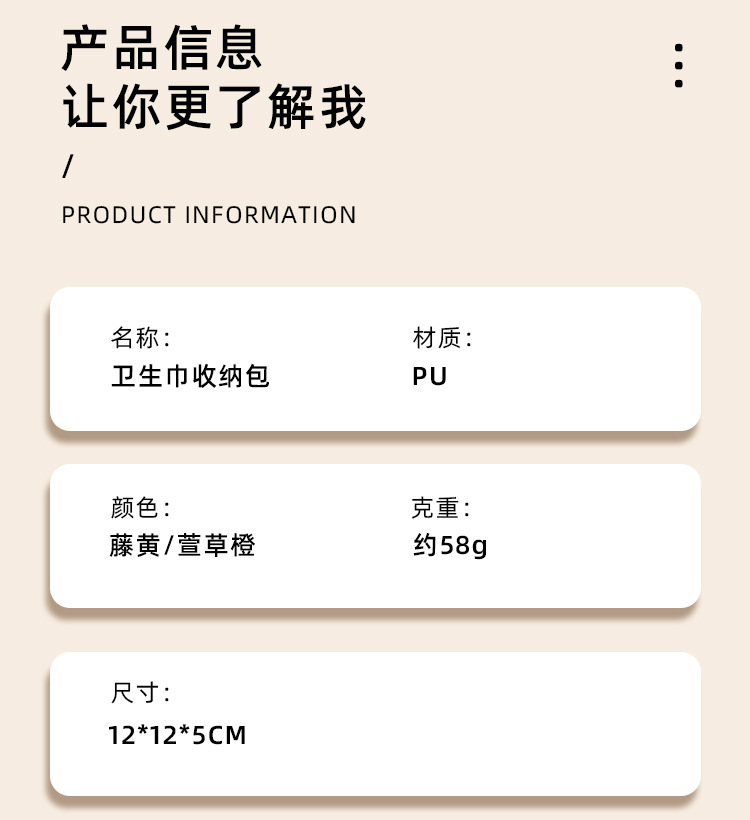 产品信息
让你更了解我

/

PRODUCT INFORMATION

名称:
卫生巾收纳包

材质:
PU

颜色:
藤黄/萱草橙

克重:
约58g

尺寸:
12*12*5CM