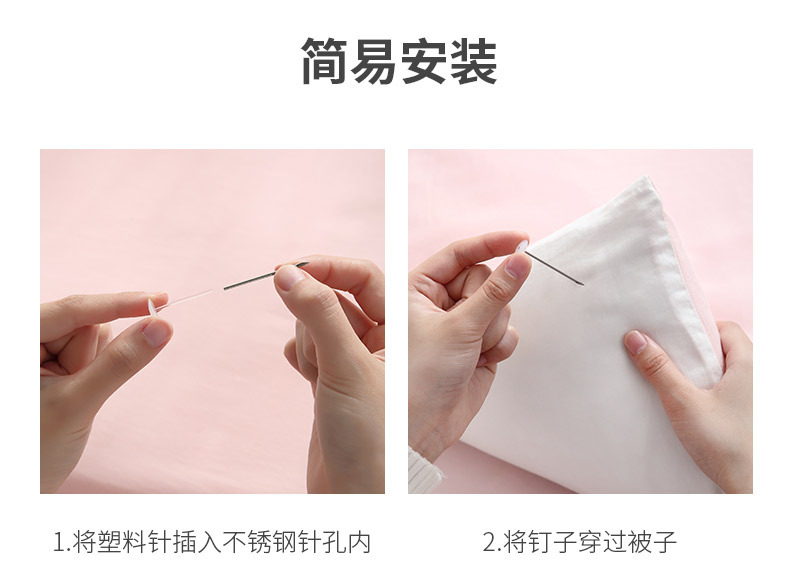 简易安装

1.将塑料针插入不锈钢针孔内

2.将钉子穿过被子