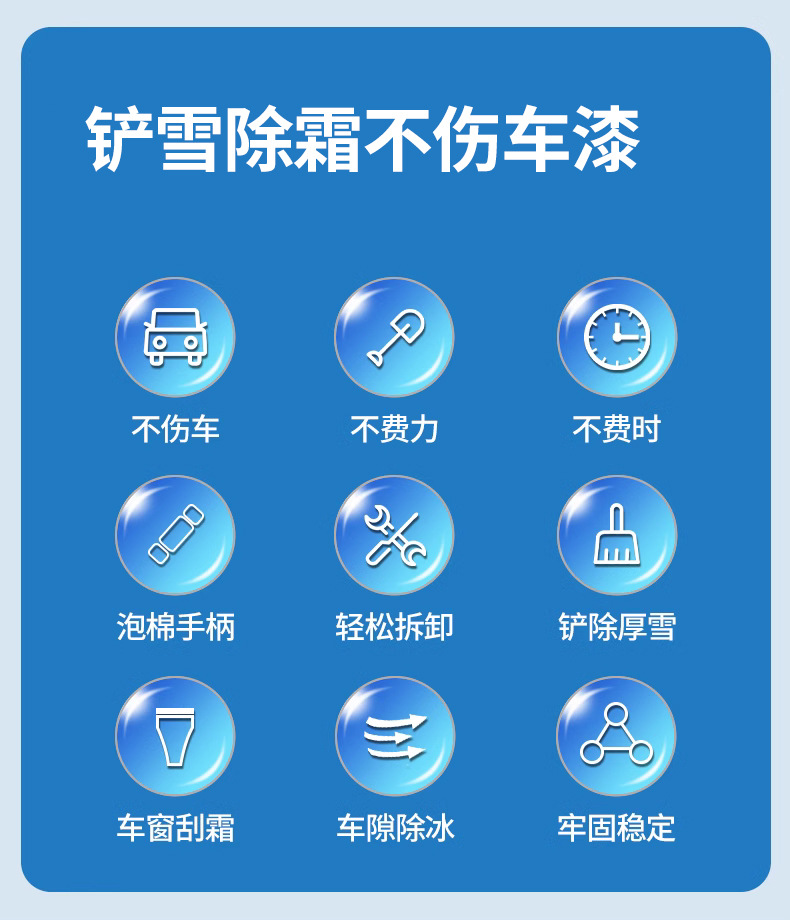 铲雪除霜不伤车漆

不伤车

不费力

不费时

泡棉手柄

轻松拆卸

铲除厚雪

车窗刮霜

车隙除冰

牢固稳定