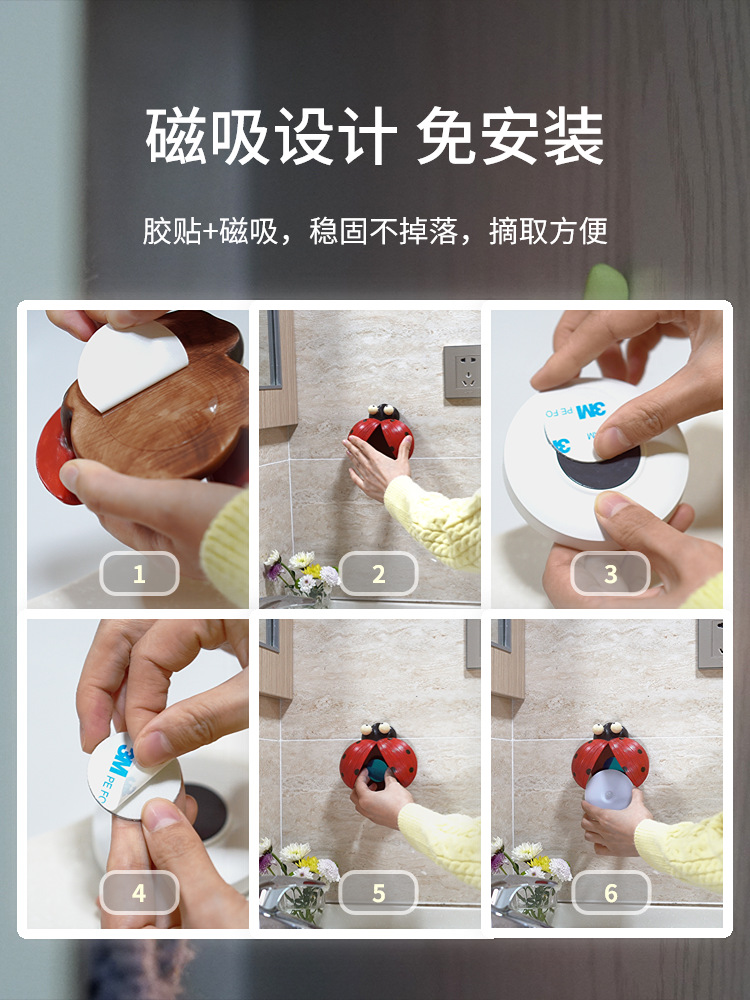 磁吸设计 免安装

胶贴+磁吸，稳固不掉落，摘取方便

1

2

3M PE FO

3

3M PE FO

4

5

6