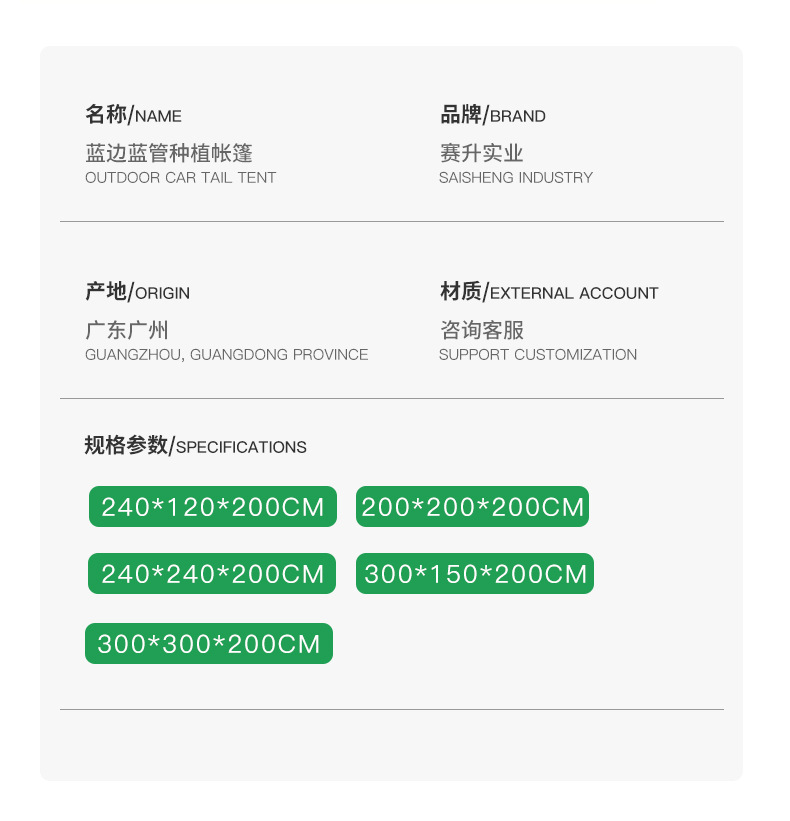 名称/NAME
蓝边蓝管种植帐篷
OUTDOOR CAR TAIL TENT

品牌/BRAND
赛升实业
SAISHENG INDUSTRY

产地/ORIGIN
广东广州
GUANGZHOU, GUANGDONG PROVINCE

材质/EXTERNAL ACCOUNT
咨询客服
SUPPORT CUSTOMIZATION

规格参数/SPECIFICATIONS

240*120*200CM
200*200*200CM
240*240*200CM
300*150*200CM
300*300*200CM