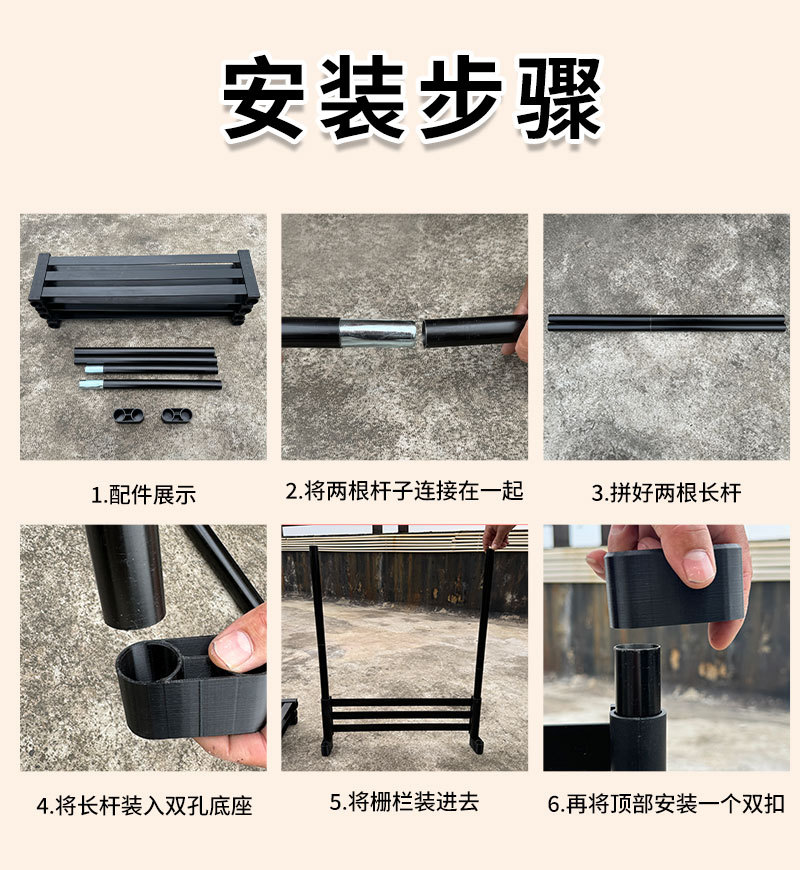 安装步骤

1.配件展示

2.将两根杆子连接在一起

3.拼好两根长杆

4.将长杆装入双孔底座

5.将栅栏装进去

6.再将顶部安装一个双扣