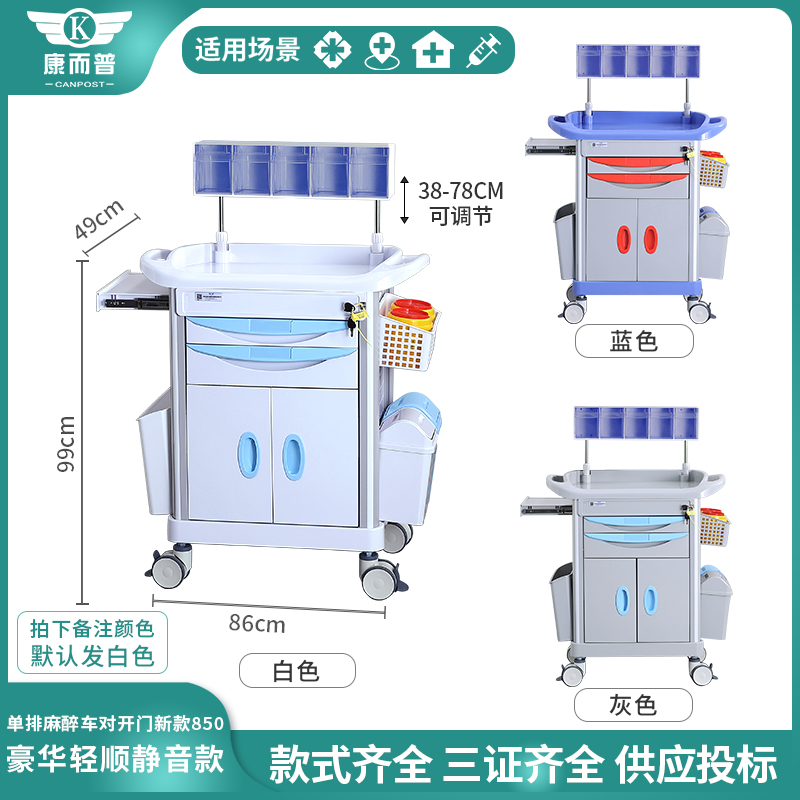 K
康而普
CANPOST

适用场景

38-78CM
可调节

49cm

99cm

86cm

拍下备注颜色
默认发白色

白色

蓝色

灰色

单排麻醉车对开门新款850
豪华轻顺静音款

款式齐全 三证齐全 供应投标