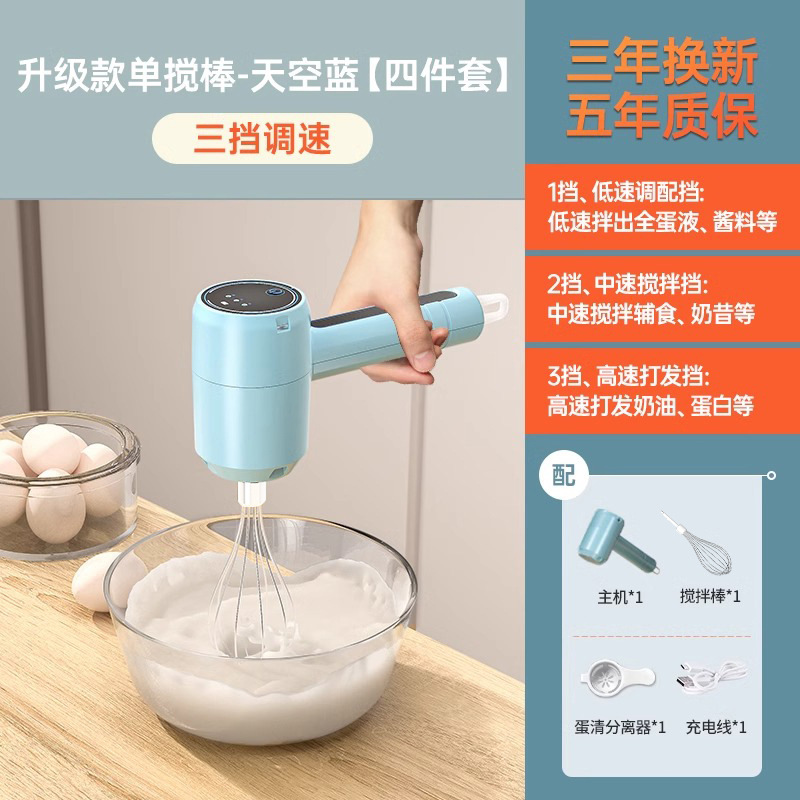 升级款单搅棒-天空蓝【四件套】

三挡调速

三年换新
五年质保

1挡、低速调配挡:
低速拌出全蛋液、酱料等

2挡、中速搅拌挡:
中速搅拌辅食、奶昔等

3挡、高速打发挡:
高速打发奶油、蛋白等

配

主机*1

搅拌棒*1

蛋清分离器*1

充电线*1