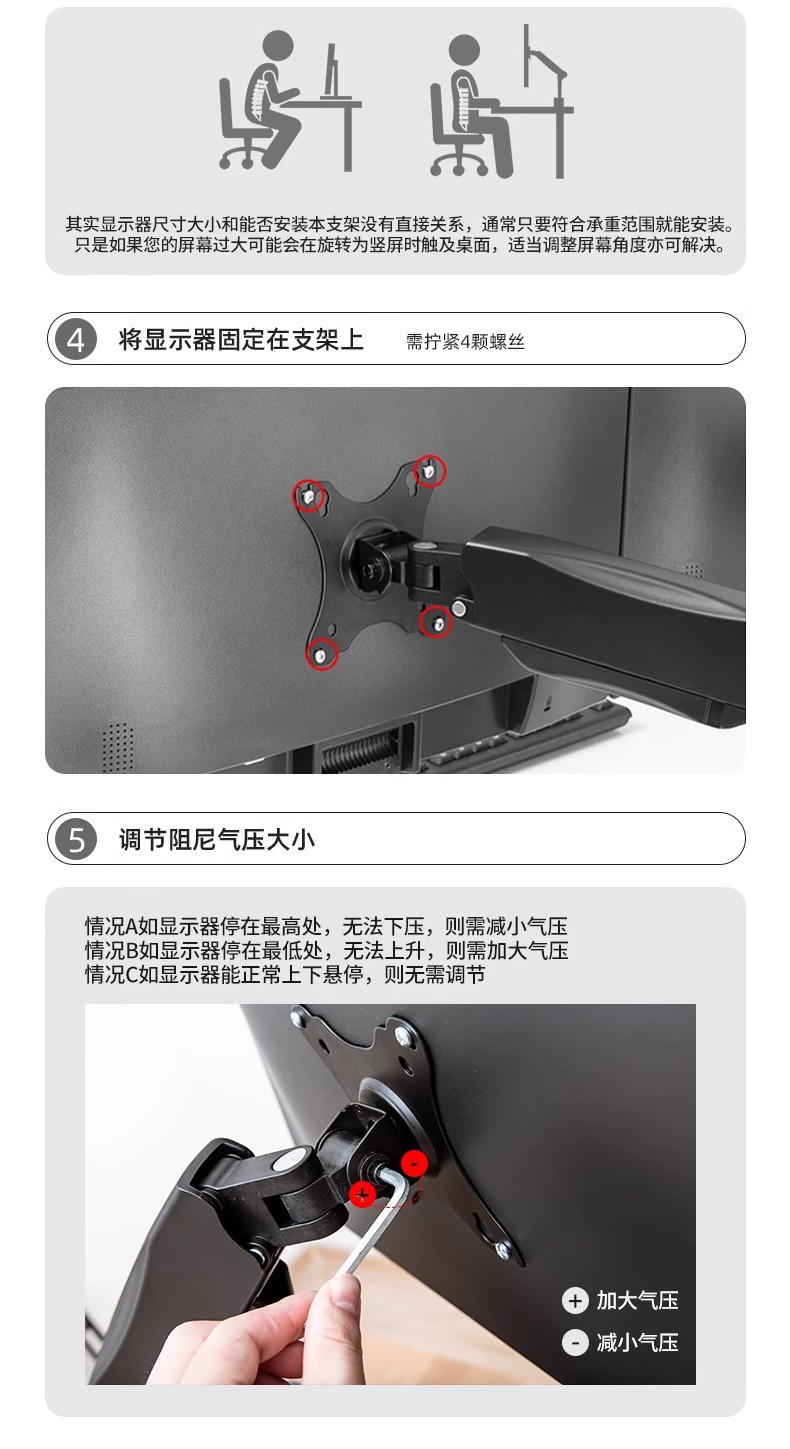 其实显示器尺寸大小和能否安装本支架没有直接关系，通常只要符合承重范围就能安装。只是如果您的屏幕过大可能会在旋转为竖屏时触及桌面，适当调整屏幕角度亦可解决。

4 将显示器固定在支架上 需拧紧4颗螺丝

5 调节阻尼气压大小

情况A如显示器停在最高处，无法下压，则需减小气压
情况B如显示器停在最低处，无法上升，则需加大气压
情况C如显示器能正常上下悬停，则无需调节

-
+

+ 加大气压
- 减小气压