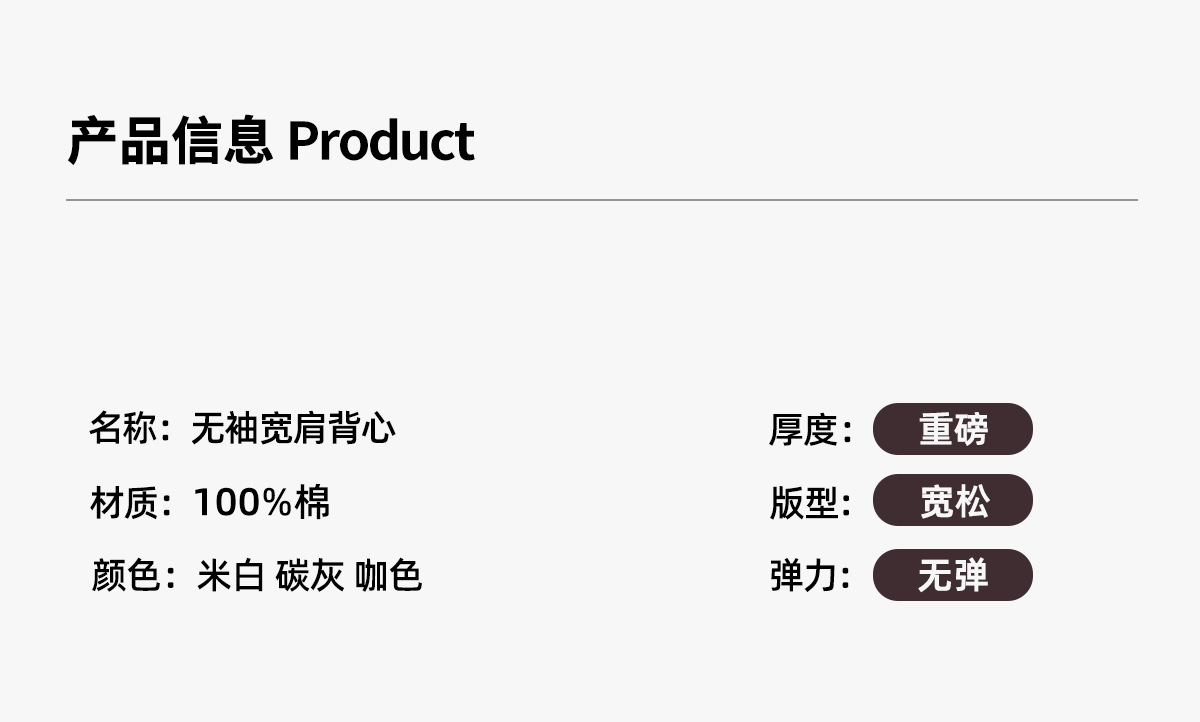 产品信息 Product

名称：无袖宽肩背心

材质：100%棉

颜色：米白 碳灰 咖色

厚度：重磅

版型：宽松

弹力：无弹