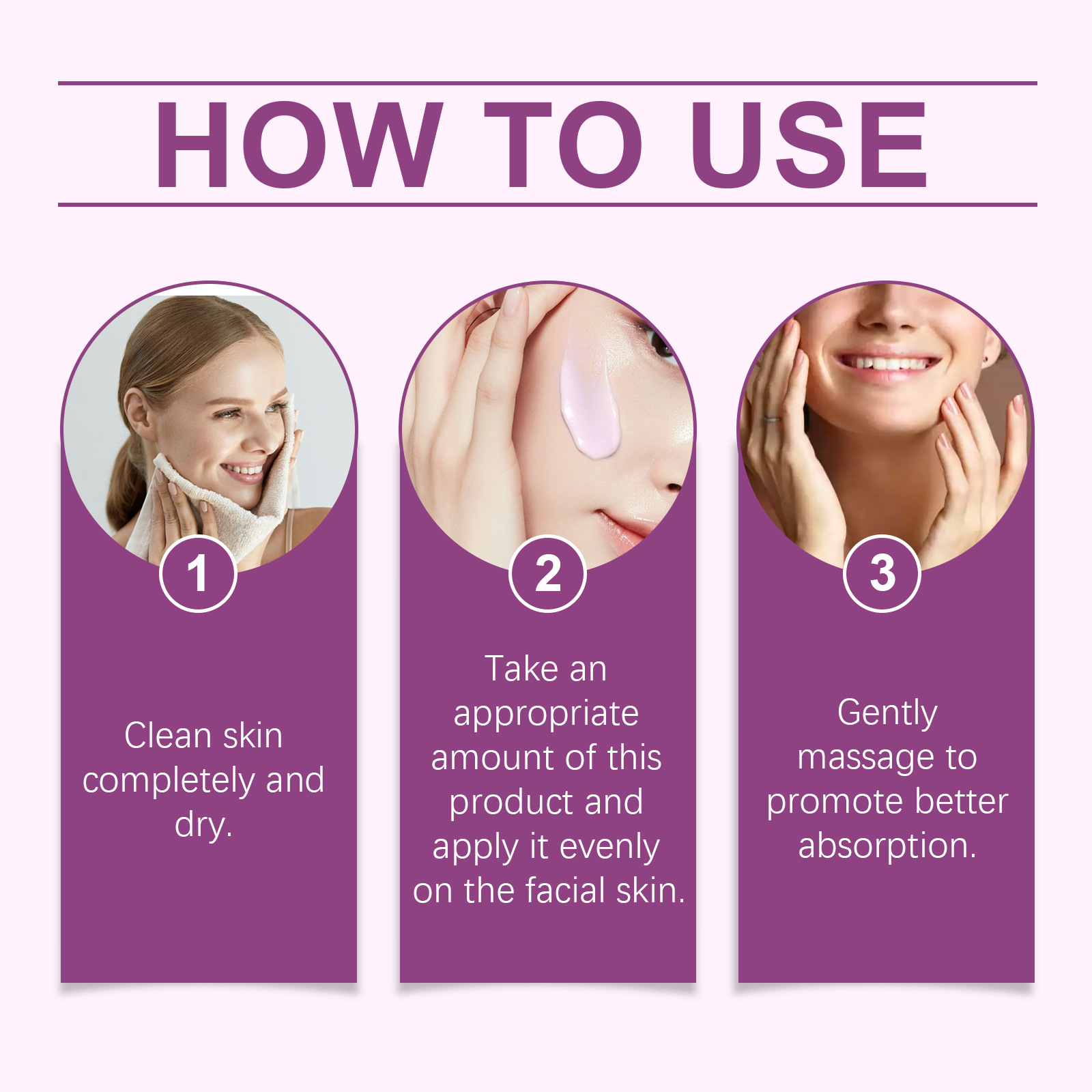 HOW TO USE

1

Clean skin completely and dry.

2

Take an appropriate amount of this product and apply it evenly on the facial skin.

3

Gently massage to promote better absorption.