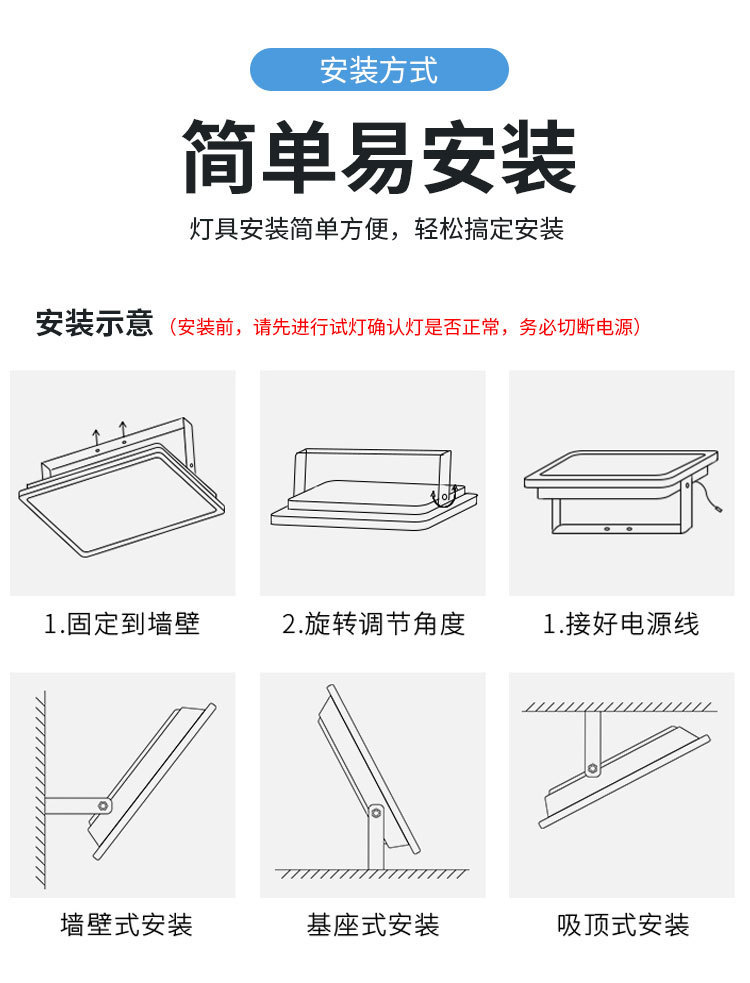 安装方式

简单易安装

灯具安装简单方便，轻松搞定安装

安装示意（安装前，请先进行试灯确认灯是否正常，务必切断电源）

1.固定到墙壁

2.旋转调节角度

1.接好电源线

墙壁式安装

基座式安装

吸顶式安装