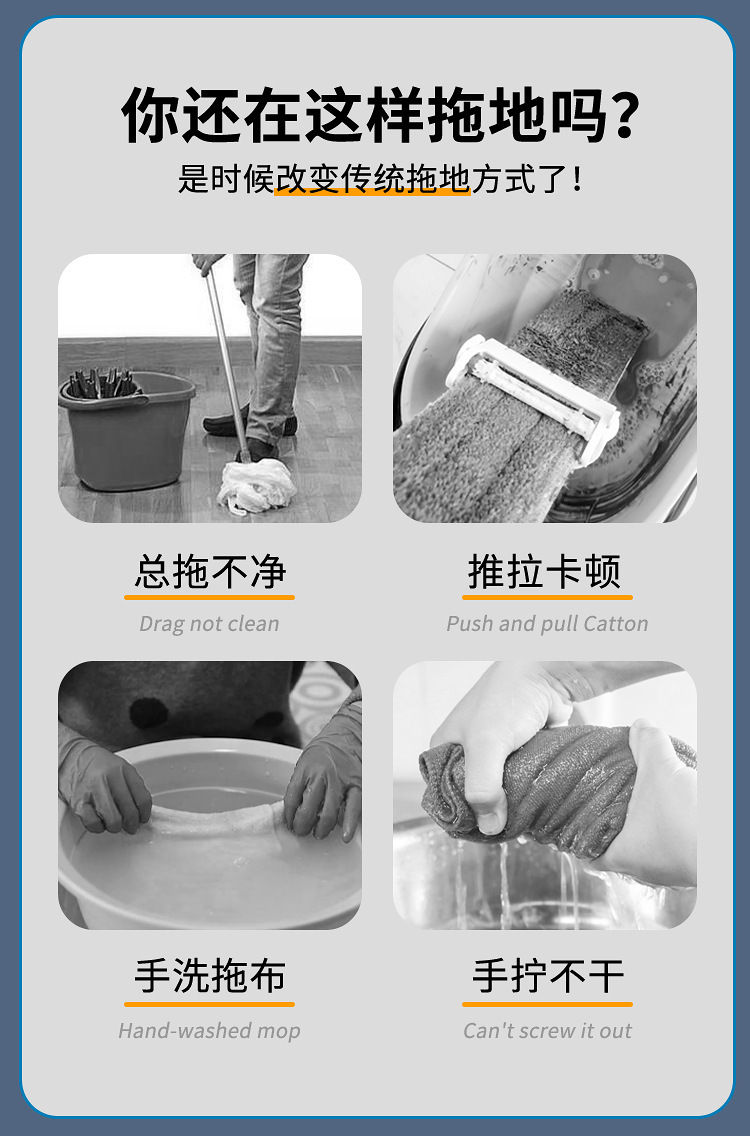 你还在这样拖地吗？

是时候改变传统拖地方式了！

总拖不净

Drag not clean

推拉卡顿

Push and pull Catton

手洗拖布

Hand-washed mop

手拧不干

Can't screw it out