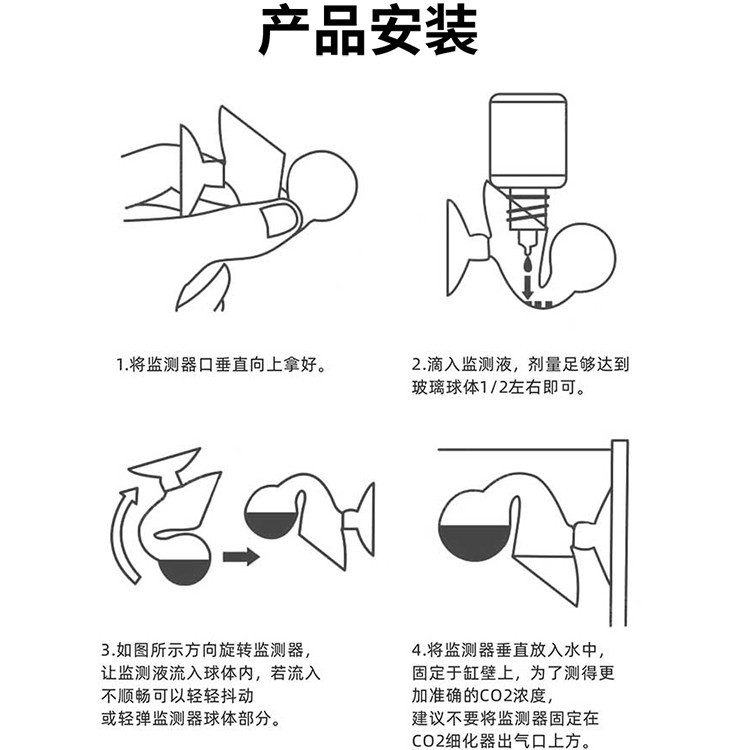 产品安装

1.将监测器口垂直向上拿好。

2.滴入监测液，剂量足够达到玻璃球体1/2左右即可。

3.如图所示方向旋转监测器，让监测液流入球体内，若流入不顺畅可以轻轻抖动或轻弹监测器球体部分。

4.将监测器垂直放入水中，固定于缸壁上，为了测得更加准确的CO2浓度，建议不要将监测器固定在CO2细化器出气口上方。