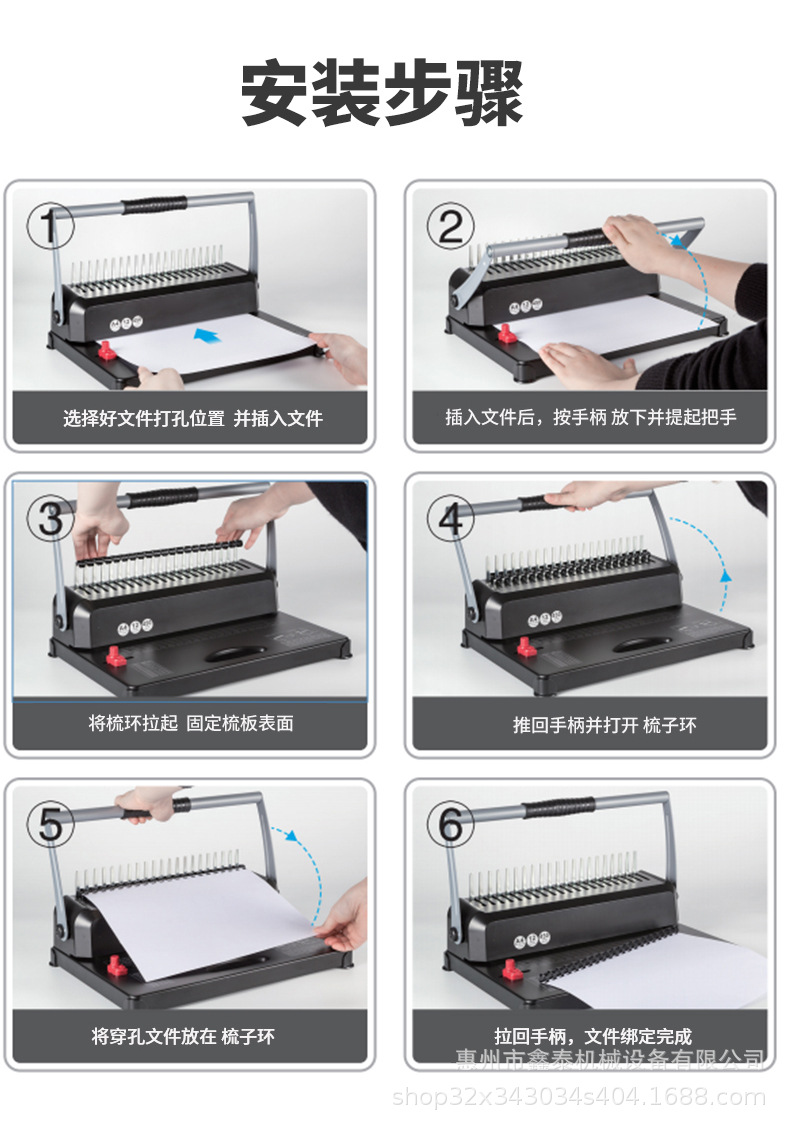 安装步骤

1

选择好文件打孔位置 并插入文件

2

插入文件后，按手柄 放下并提起把手

3

将梳环拉起 固定梳板表面

4

推回手柄并打开 梳子环

5

将穿孔文件放在 梳子环

6

拉回手柄，文件绑定完成

惠州市鑫泰机械设备有限公司

shop32x343034s404.1688.com