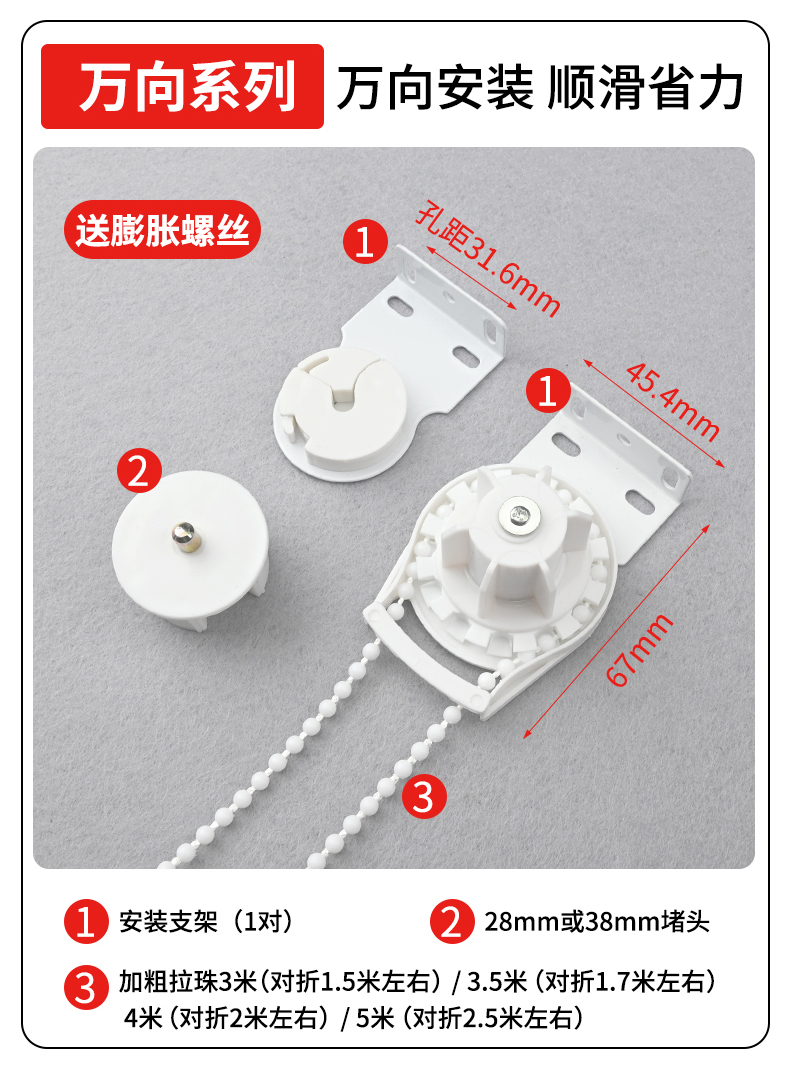 万向系列 万向安装 顺滑省力

送膨胀螺丝

1 孔距31.6mm

1 45.4mm

2

67mm

3

1 安装支架（1对）

2 28mm或38mm堵头

3 加粗拉珠3米（对折1.5米左右）/ 3.5米（对折1.7米左右）4米（对折2米左右）/ 5米（对折2.5米左右）