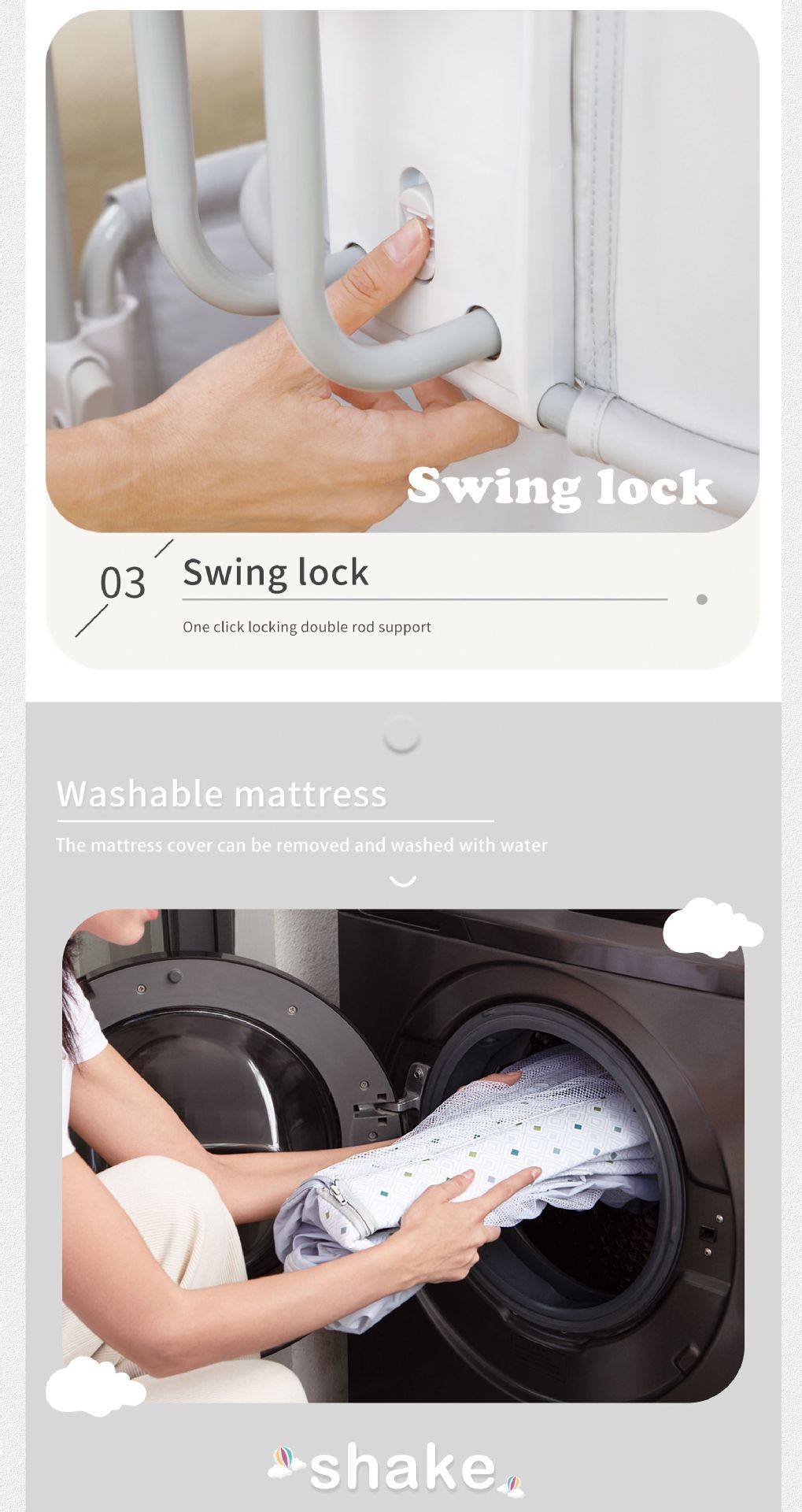 Swing lock

03 Swing lock

One click locking double rod support

Washable mattress

The mattress cover can be removed and washed with water

shake