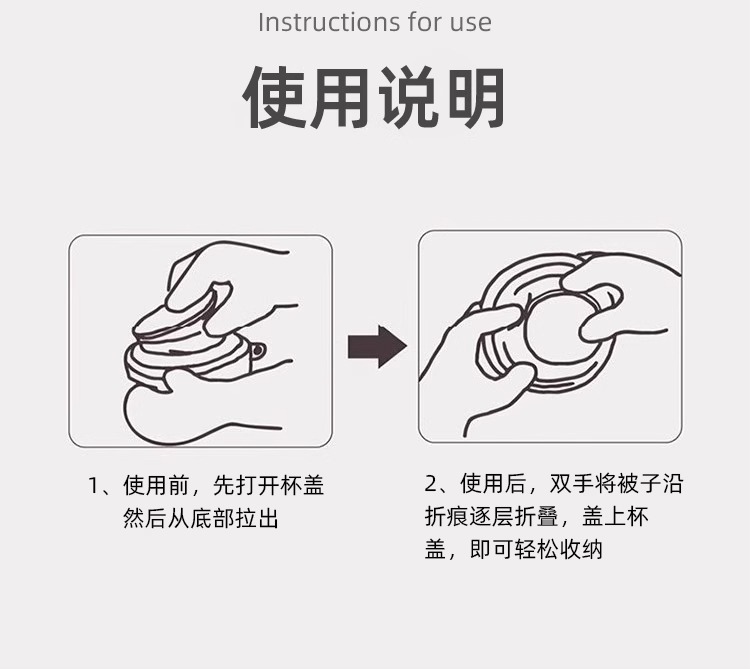 Instructions for use

使用说明

1、使用前，先打开杯盖然后从底部拉出

2、使用后，双手将被子沿折痕逐层折叠，盖上杯盖，即可轻松收纳