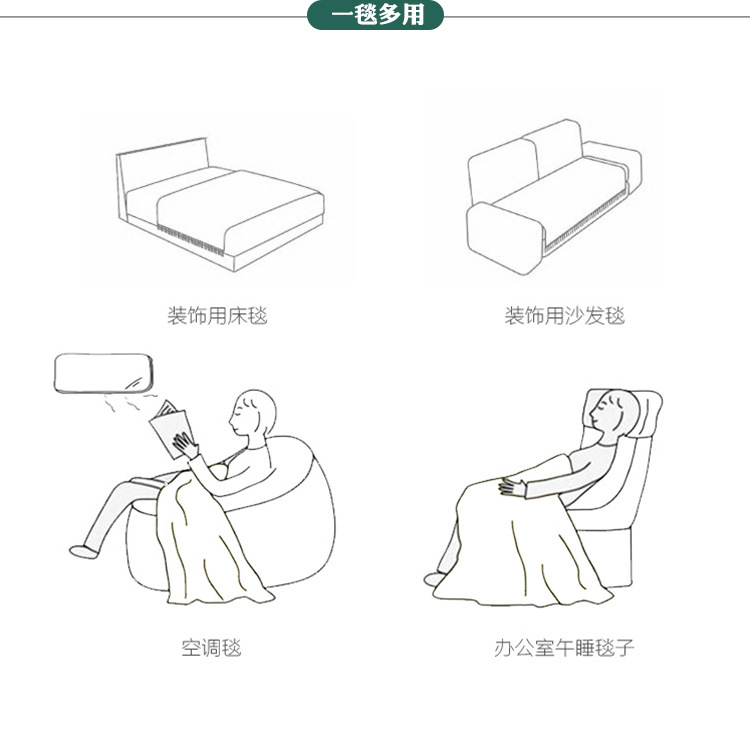 一毯多用

装饰用床毯

装饰用沙发毯

空调毯

办公室午睡毯子