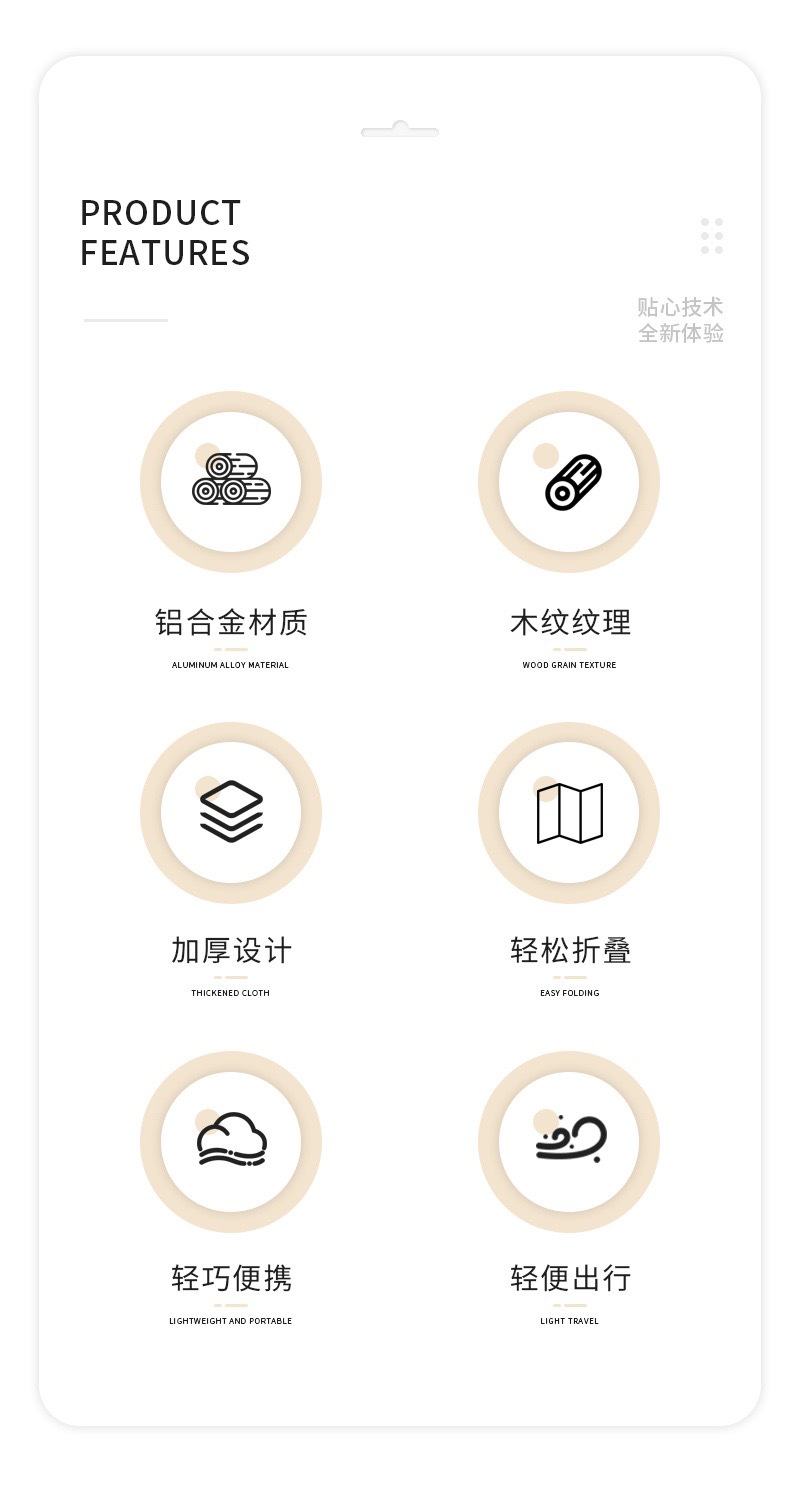 PRODUCT
FEATURES

贴心技术
全新体验

铝合金材质
ALUMINUM ALLOY MATERIAL

木纹纹理
WOOD GRAIN TEXTURE

加厚设计
THICKENED CLOTH

轻松折叠
EASY FOLDING

轻巧便携
LIGHTWEIGHT AND PORTABLE

轻便出行
LIGHT TRAVEL