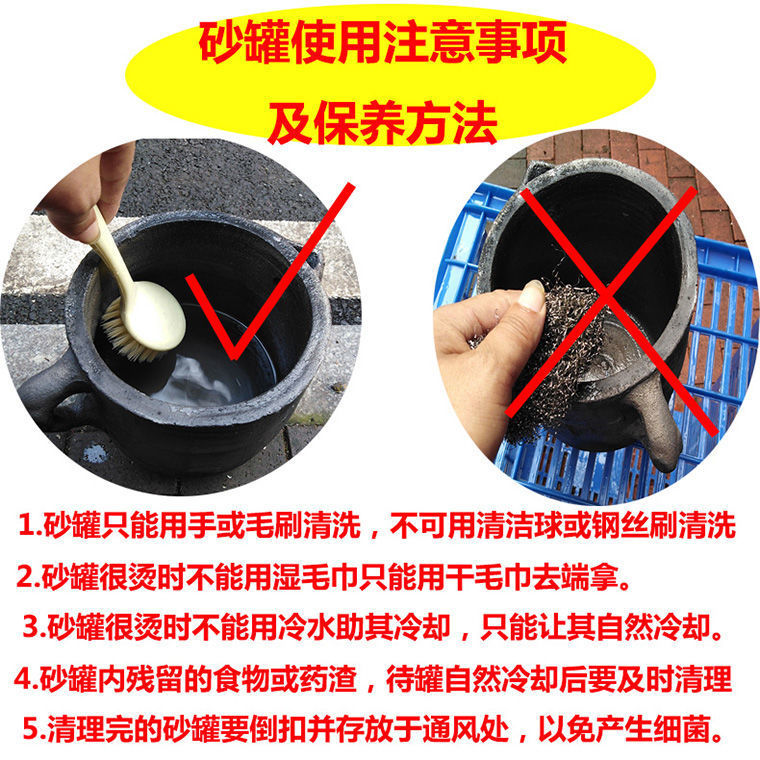 砂罐使用注意事项
及保养方法

1.砂罐只能用手或毛刷清洗，不可用清洁球或钢丝刷清洗
2.砂罐很烫时不能用湿毛巾只能用干毛巾去端拿。
3.砂罐很烫时不能用冷水助其冷却，只能让其自然冷却。
4.砂罐内残留的食物或药渣，待罐自然冷却后要及时清理
5.清理完的砂罐要倒扣并存放于通风处，以免产生细菌。