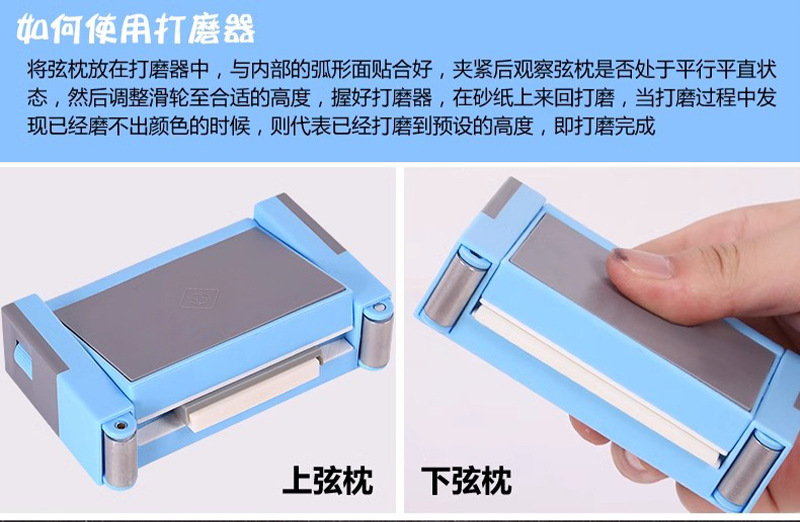 如何使用打磨器

将弦枕放在打磨器中，与内部的弧形面贴合好，夹紧后观察弦枕是否处于平行平直状态，然后调整滑轮至合适的高度，握好打磨器，在砂纸上来回打磨，当打磨过程中发现已经磨不出颜色的时候，则代表已经打磨到预设的高度，即打磨完成

上弦枕

下弦枕